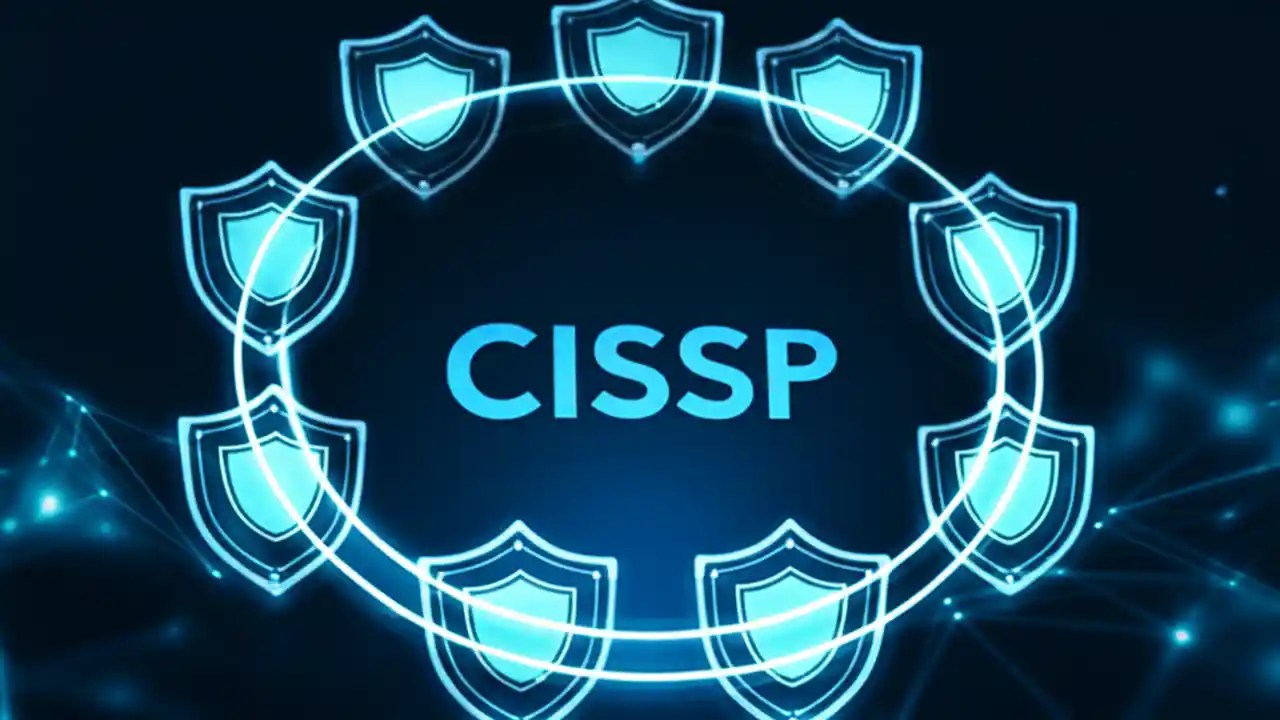 CISSP