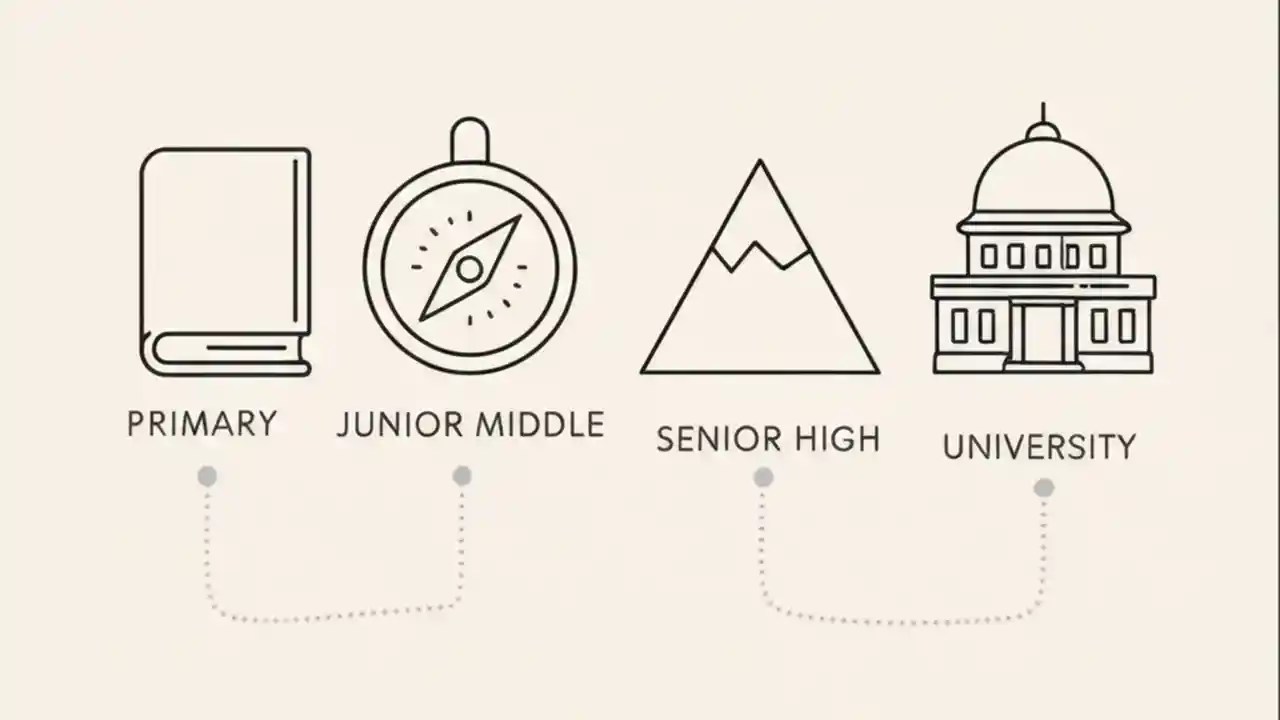 PRIMARY

JUNIOR MIDDLE

SENIOR HIGH

UNIVERSITY