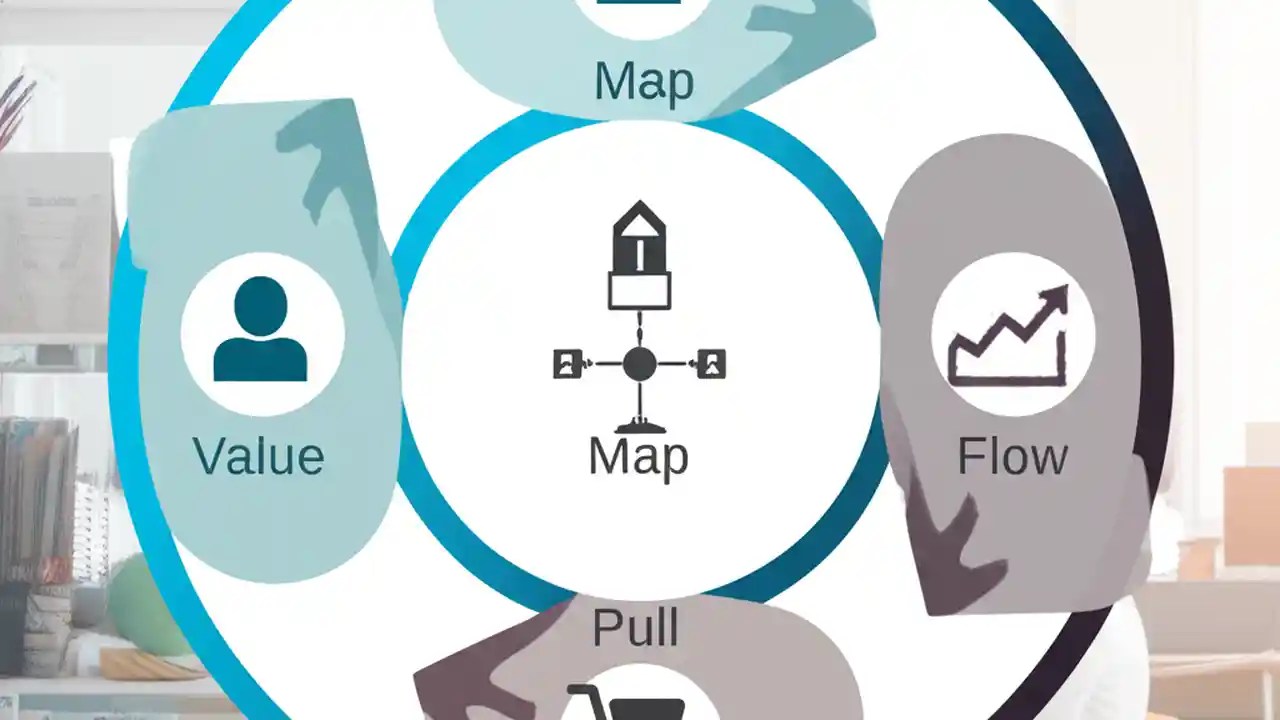 Map

Value

Map

Flow

Pull