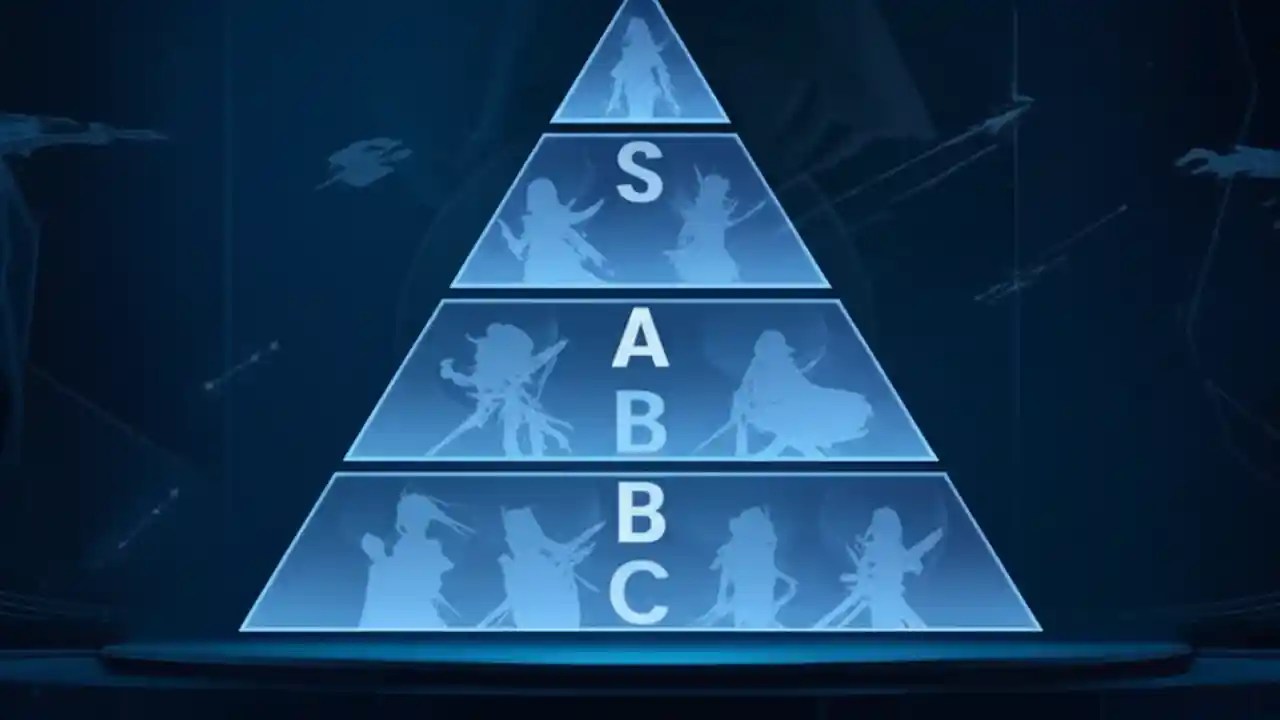 S

A
B

B
C