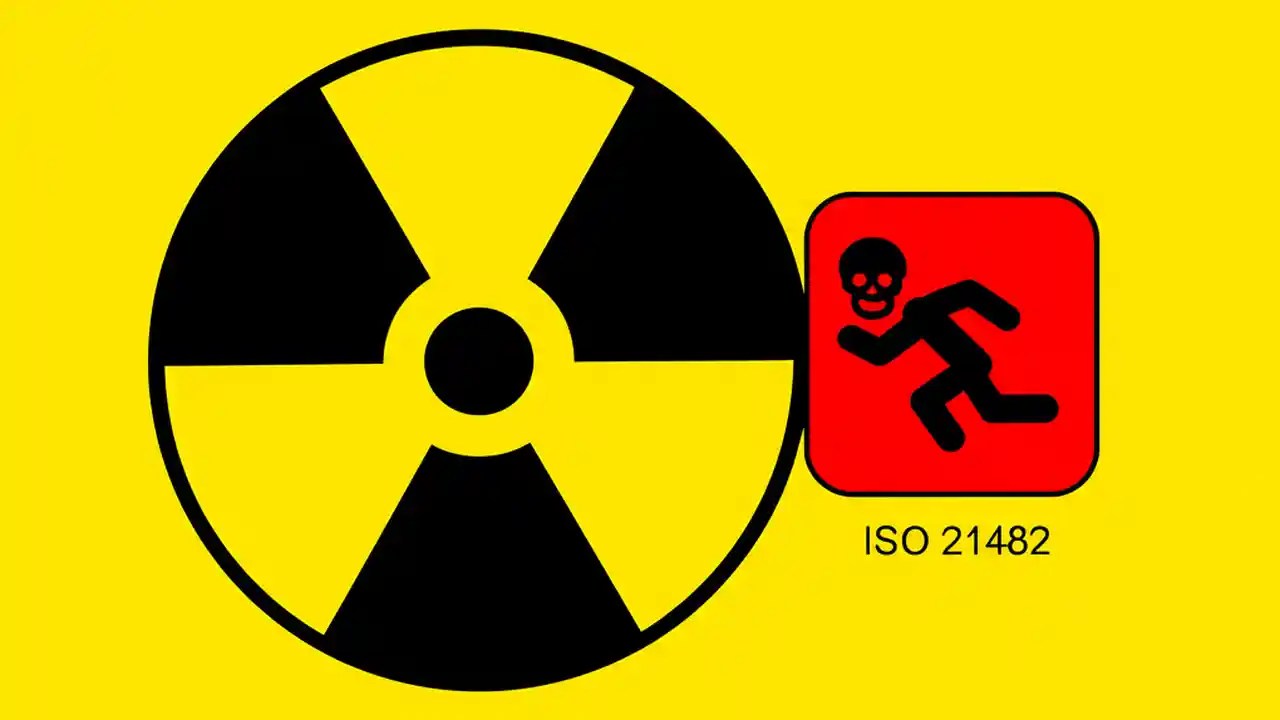 ISO 21482