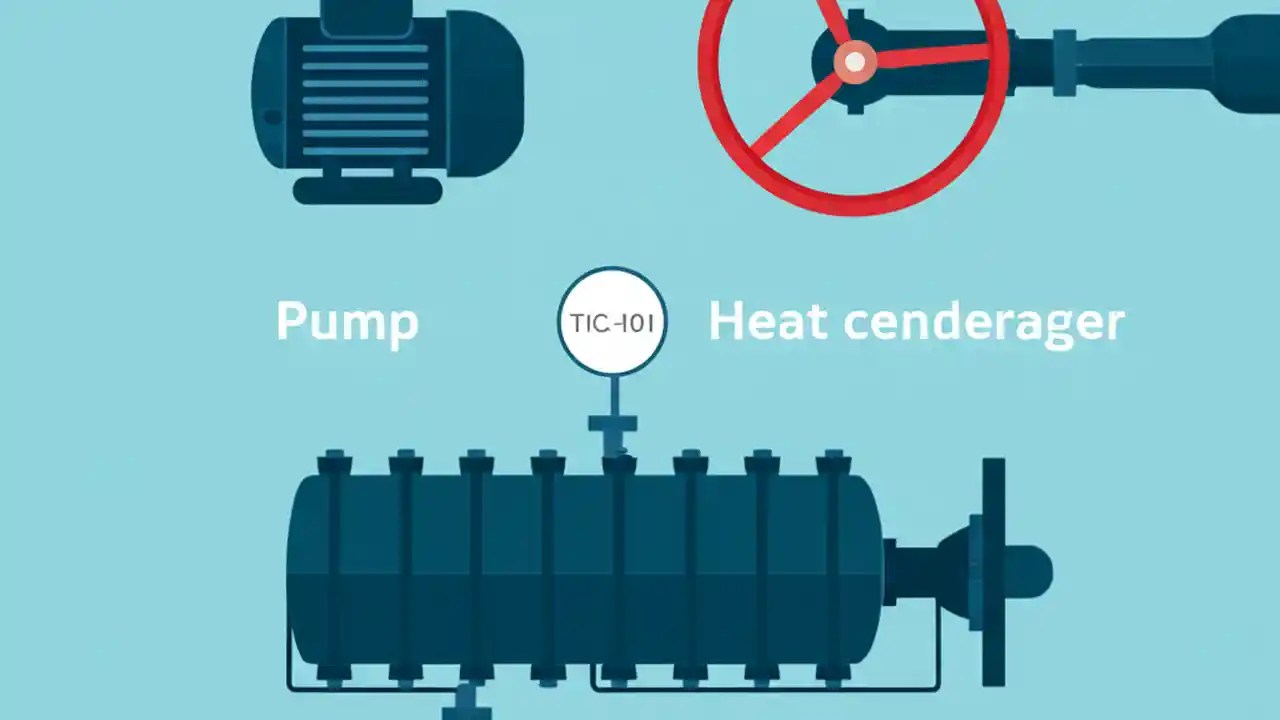 Pump

TIC-101

Heat cenderager