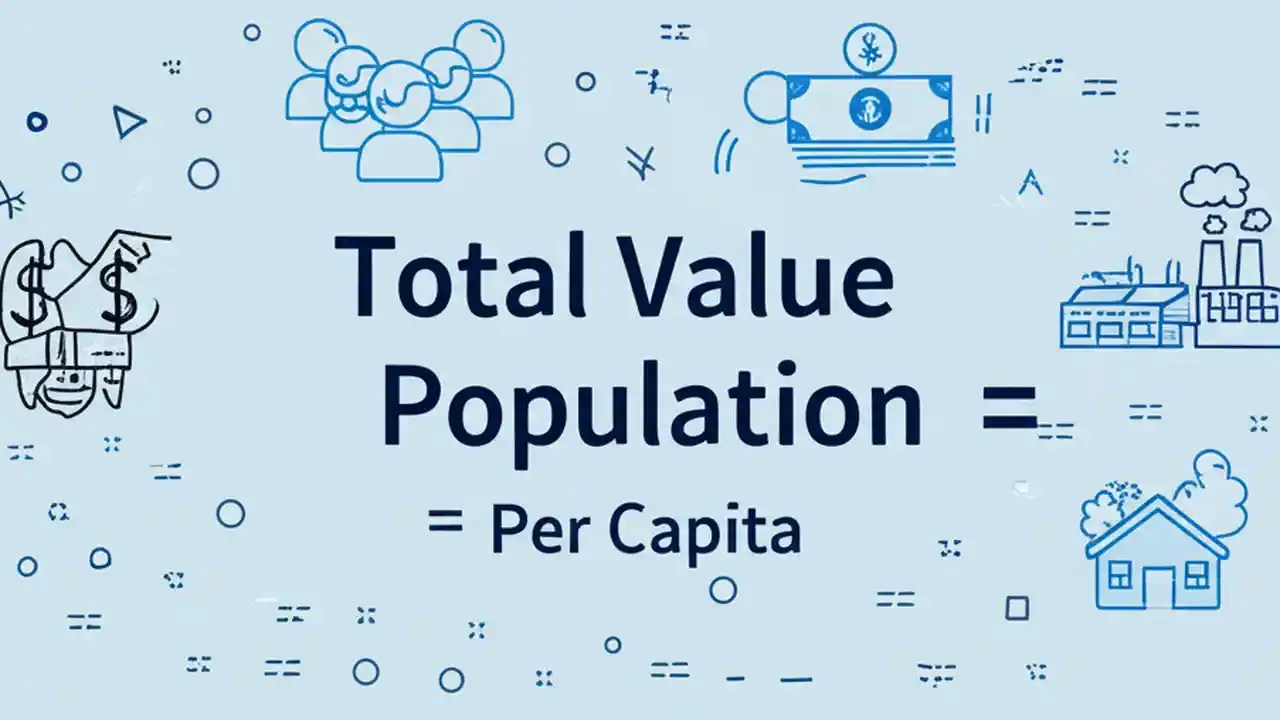 Total Value
Population =

= Per Capita