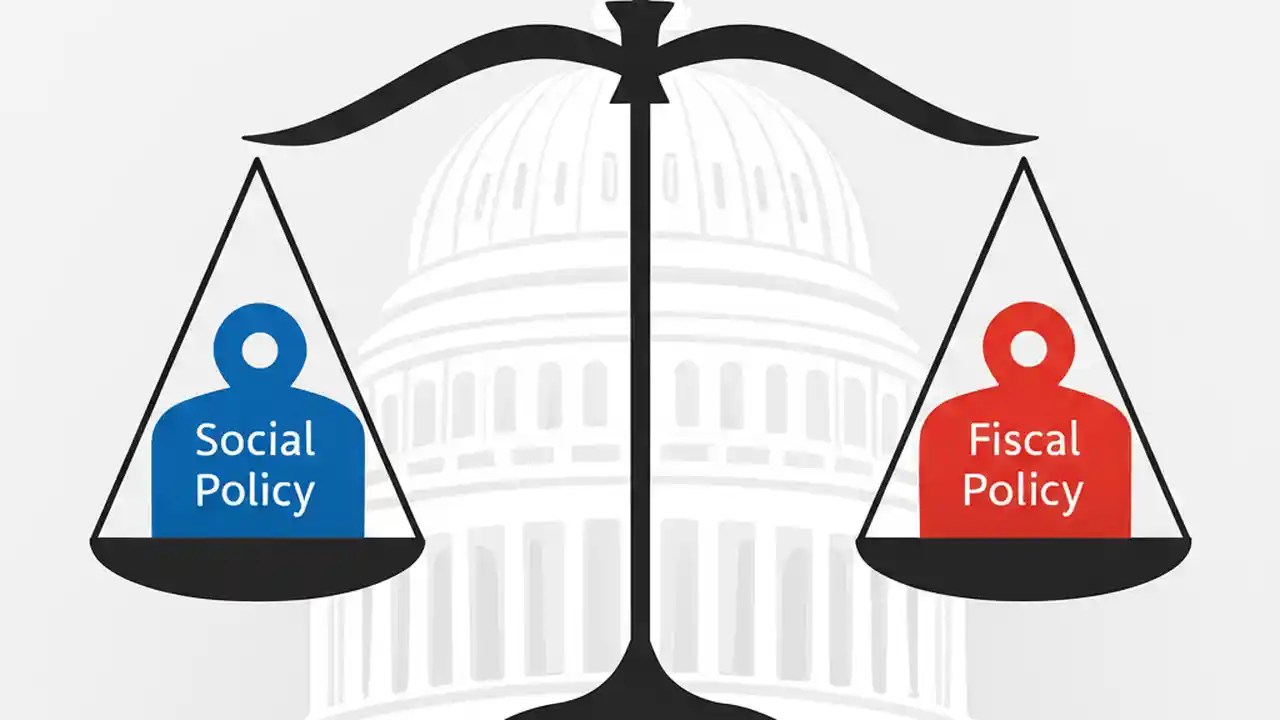 Social Policy

Fiscal Policy