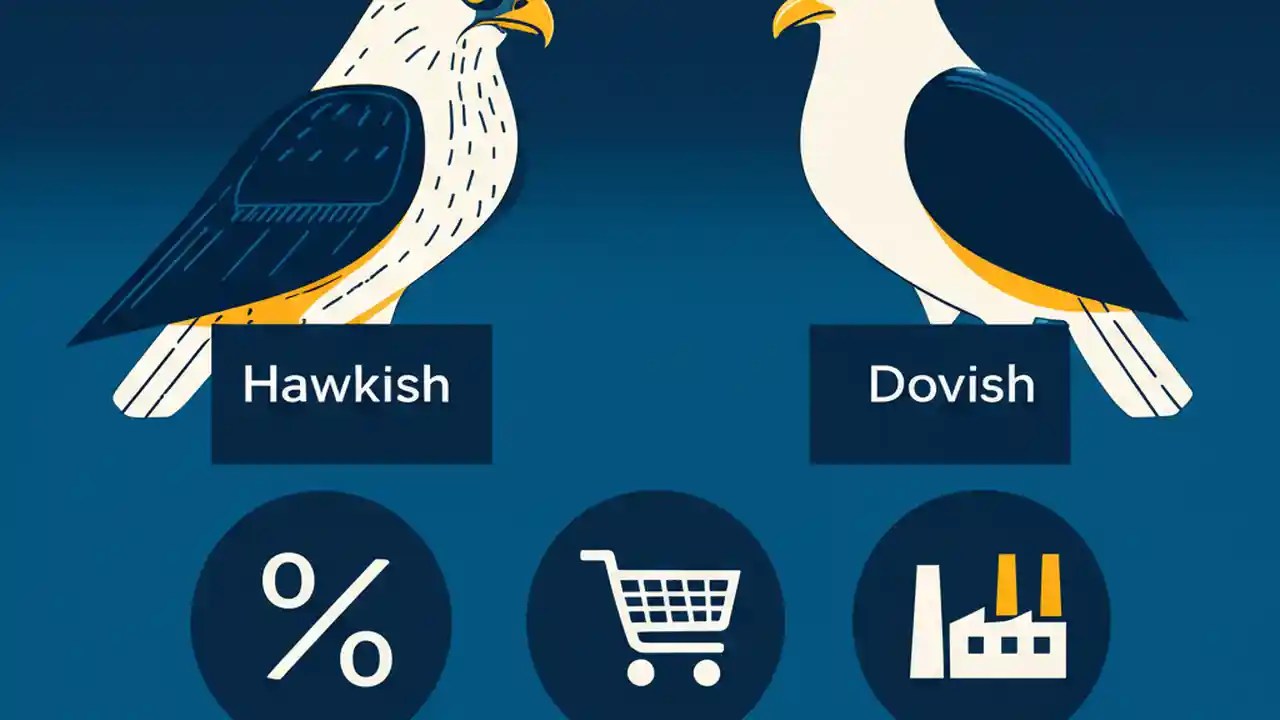 Hawkish

Dovish

%