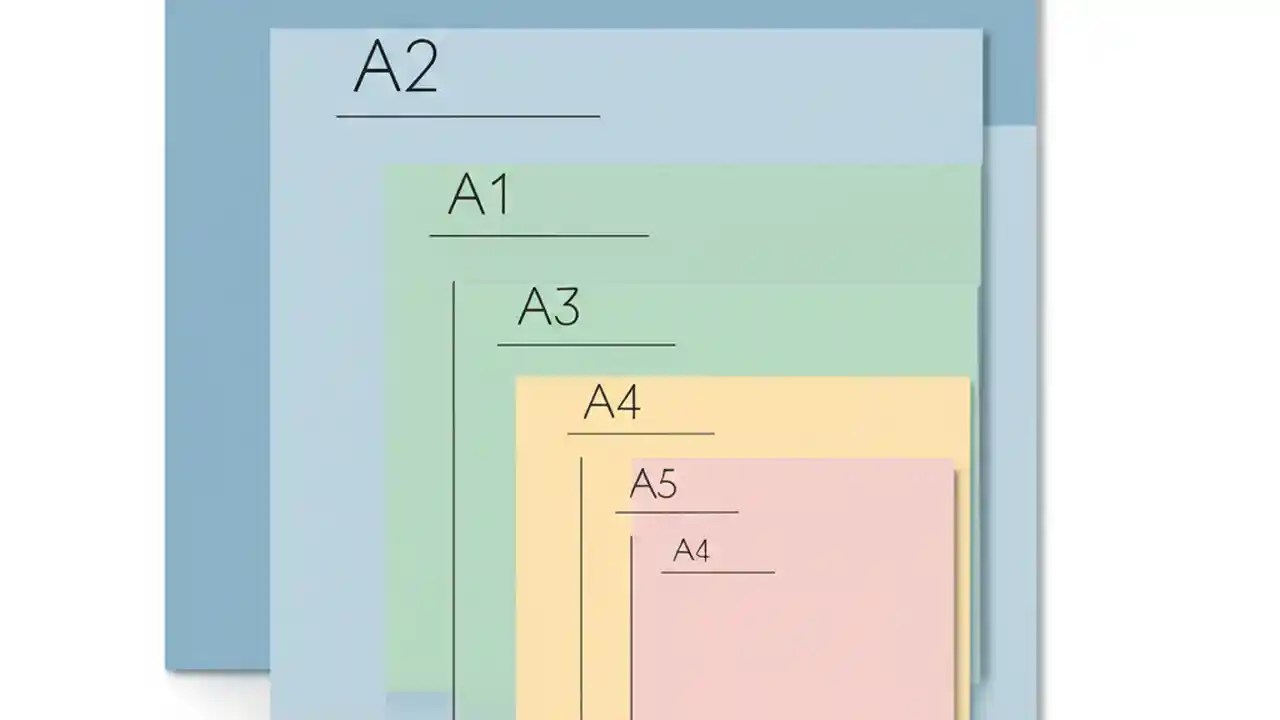 A2

A1

A3

A4

A5

A4