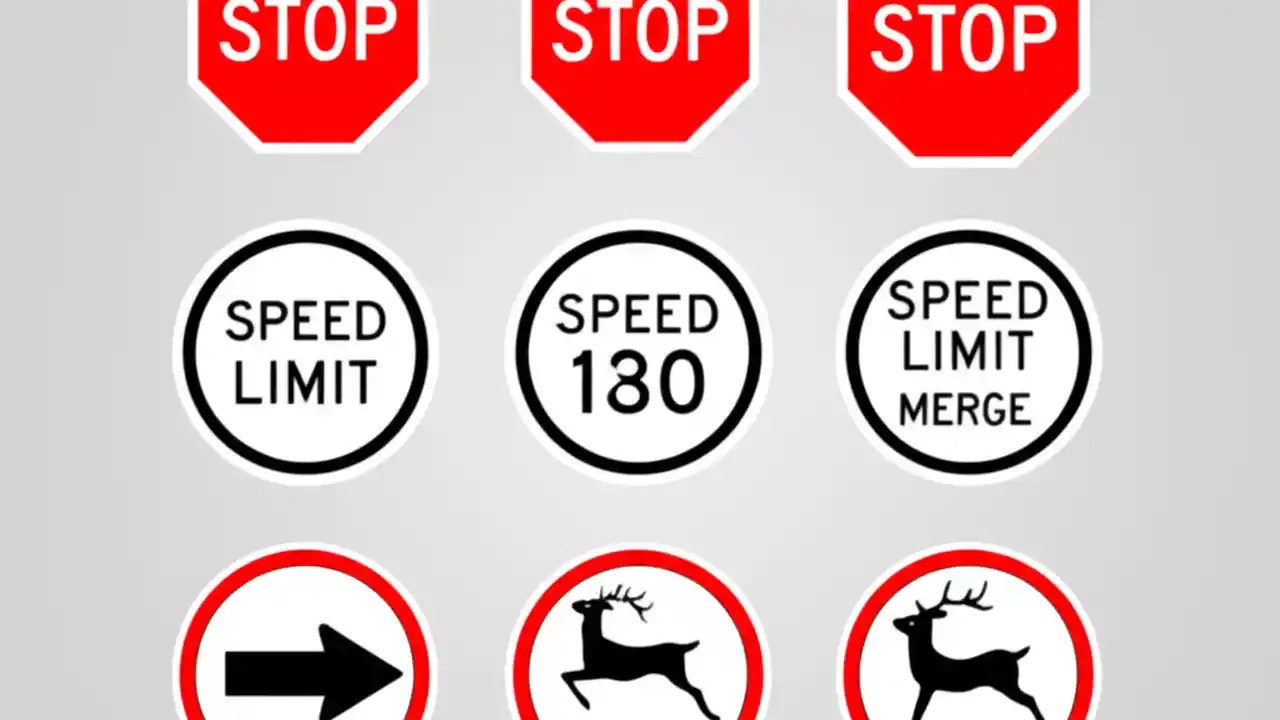 STOP

STOP

STOP

SPEED LIMIT

SPEED 180

SPEED LIMIT MERGE