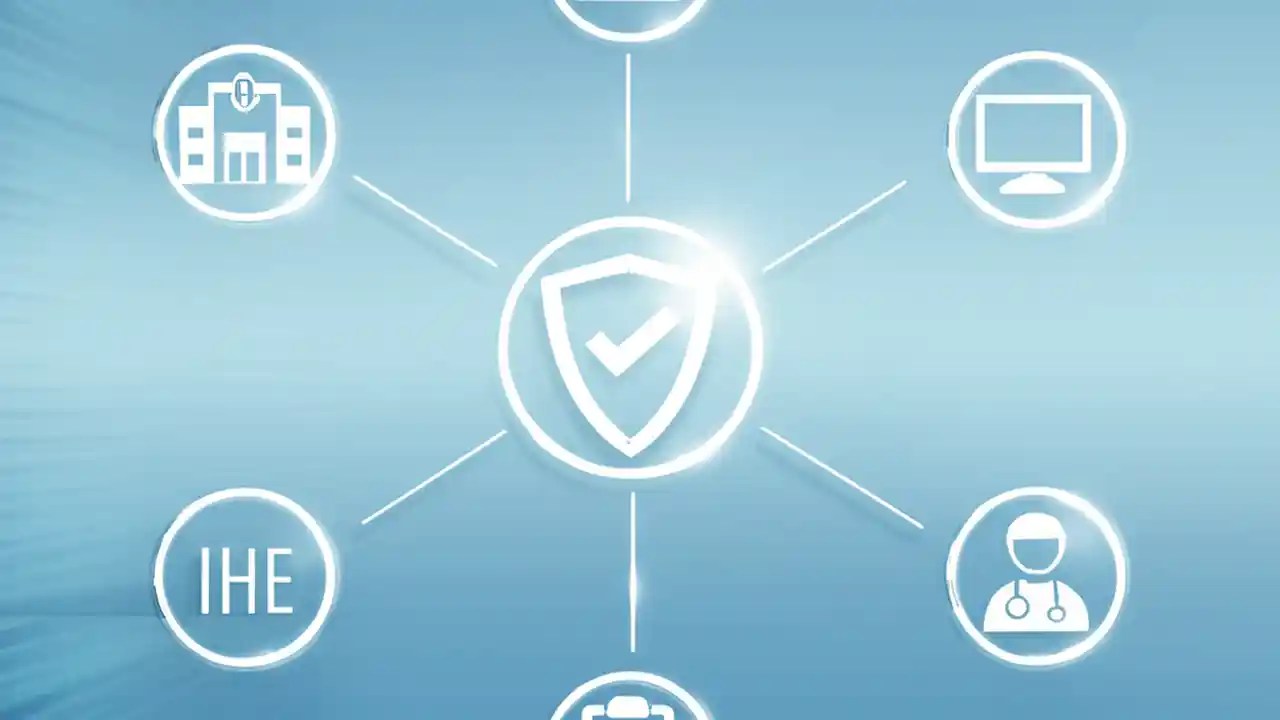 IHE