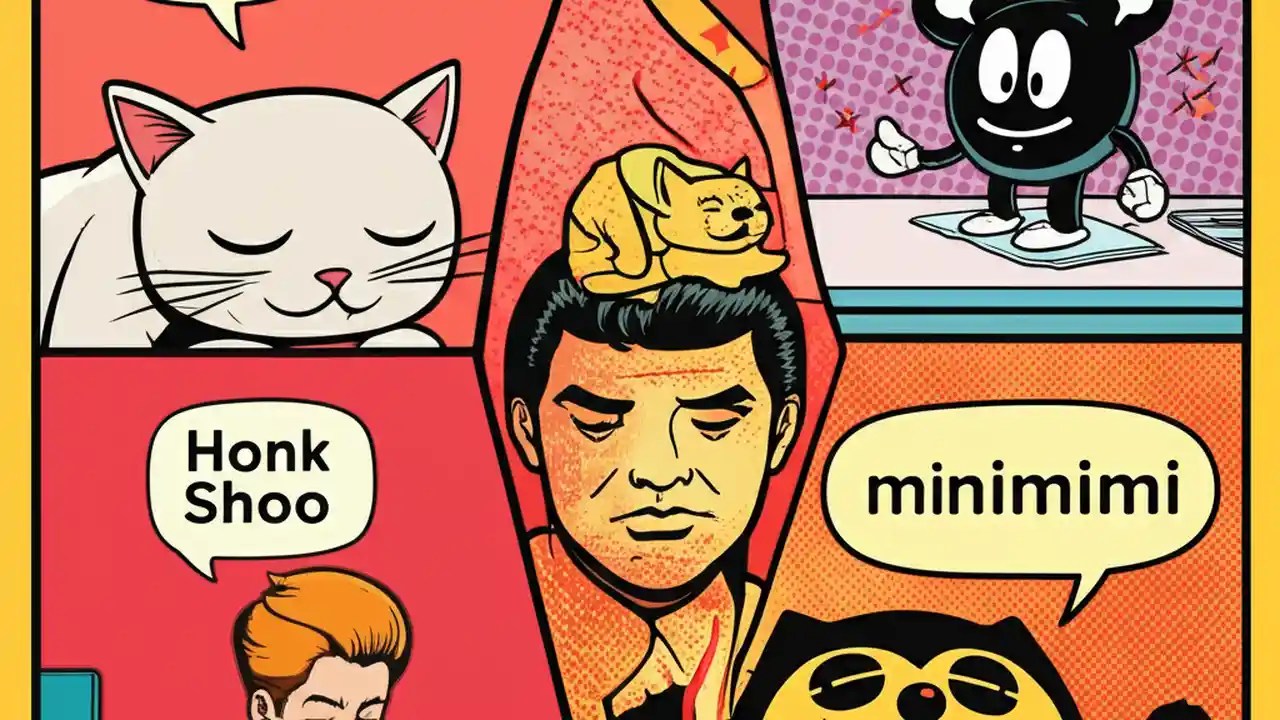 Honk Shoo

minimimi