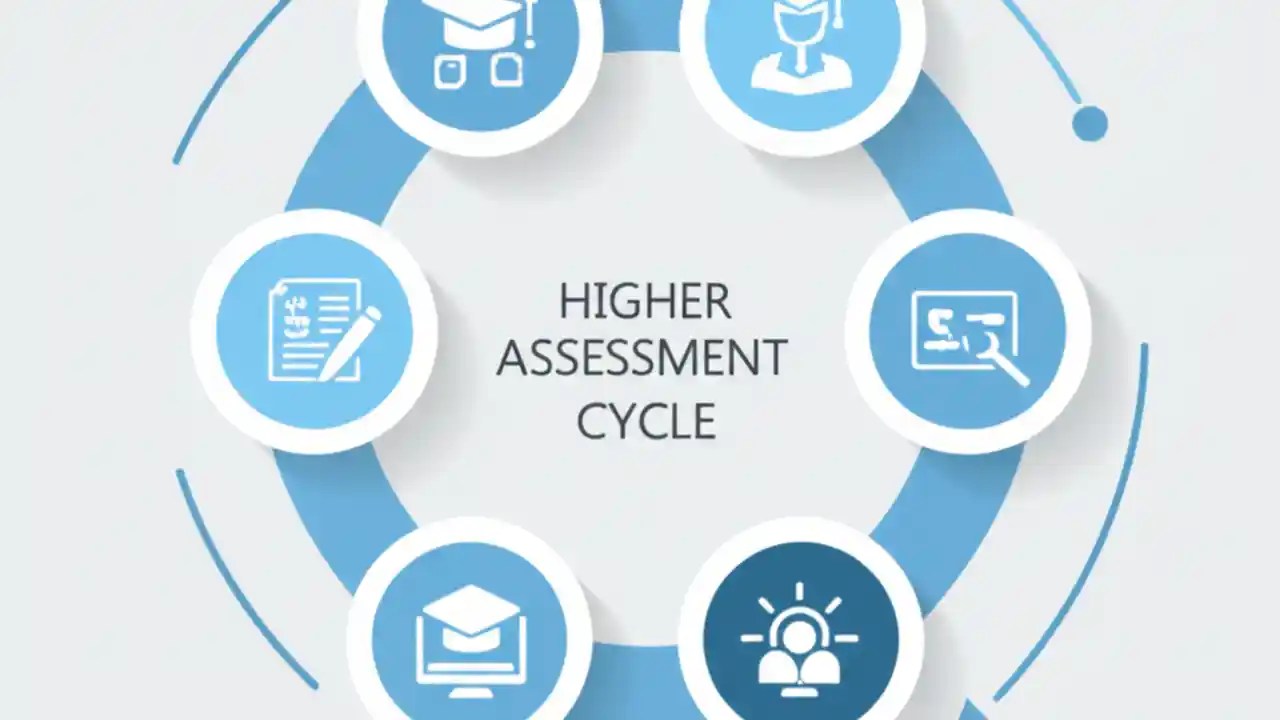 HIGHER
ASSESSMENT
CYCLE