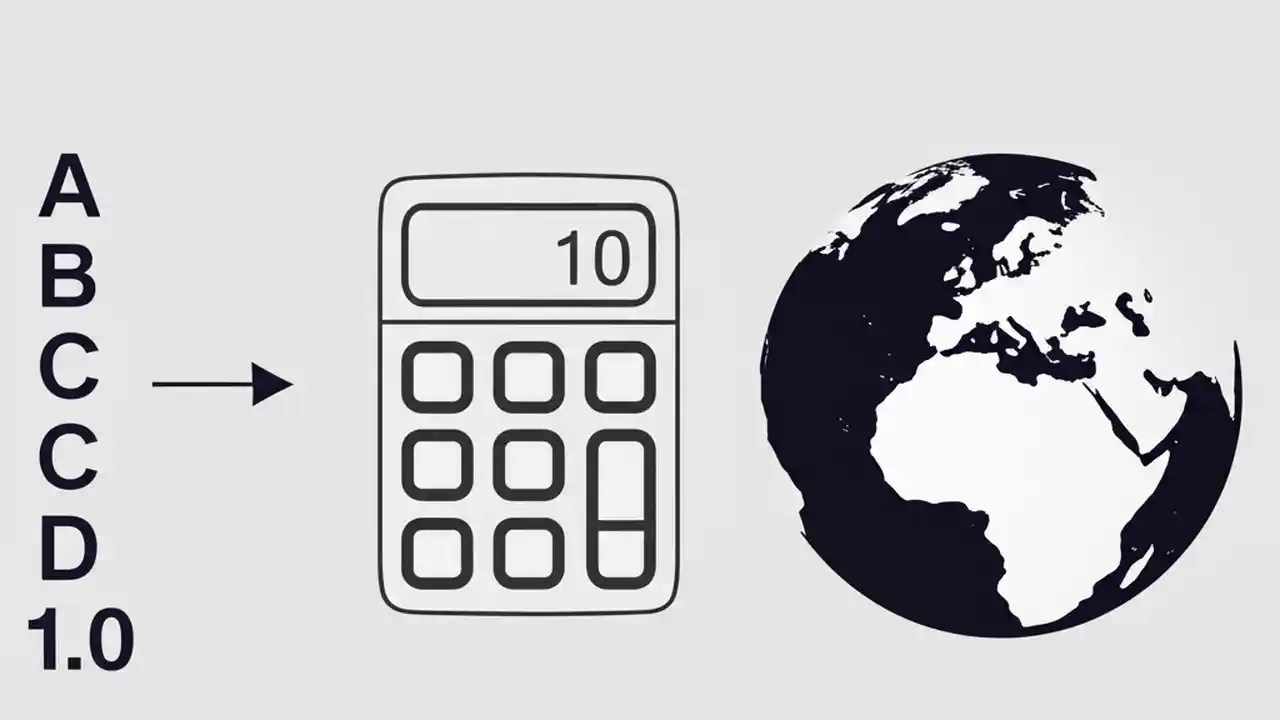 A
B
C
C
D
1.0

10