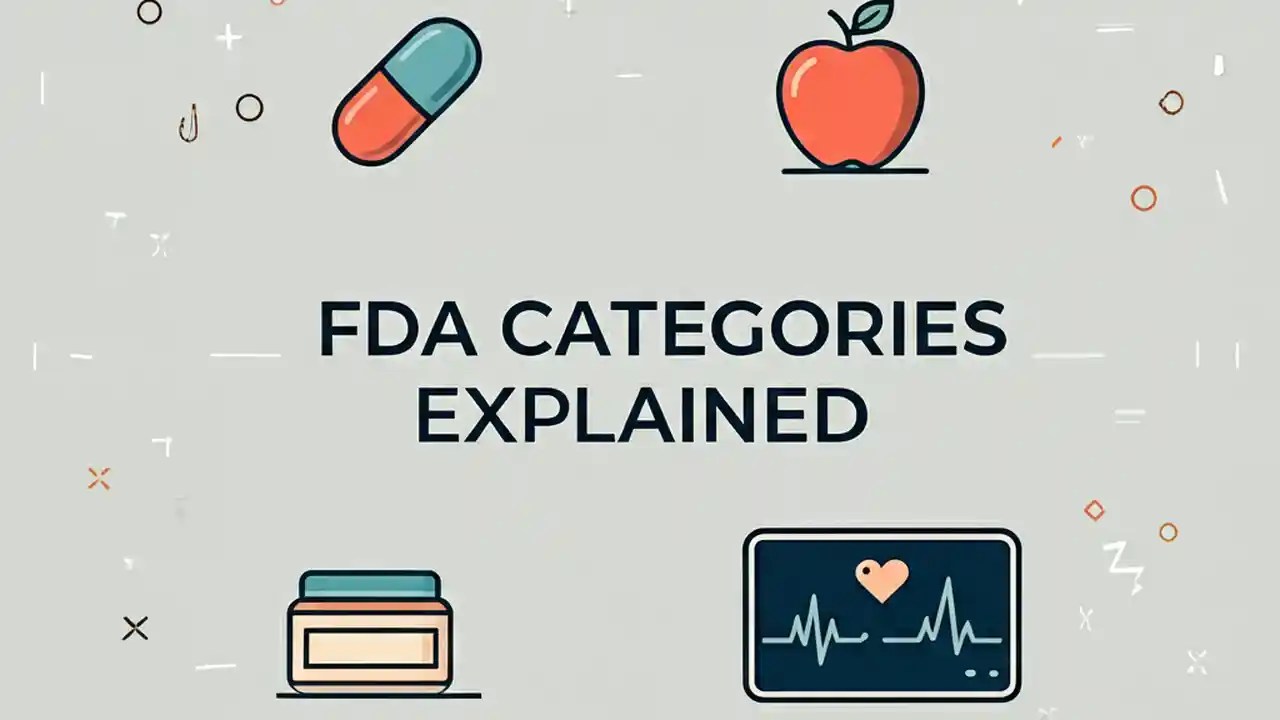 FDA CATEGORIES EXPLAINED