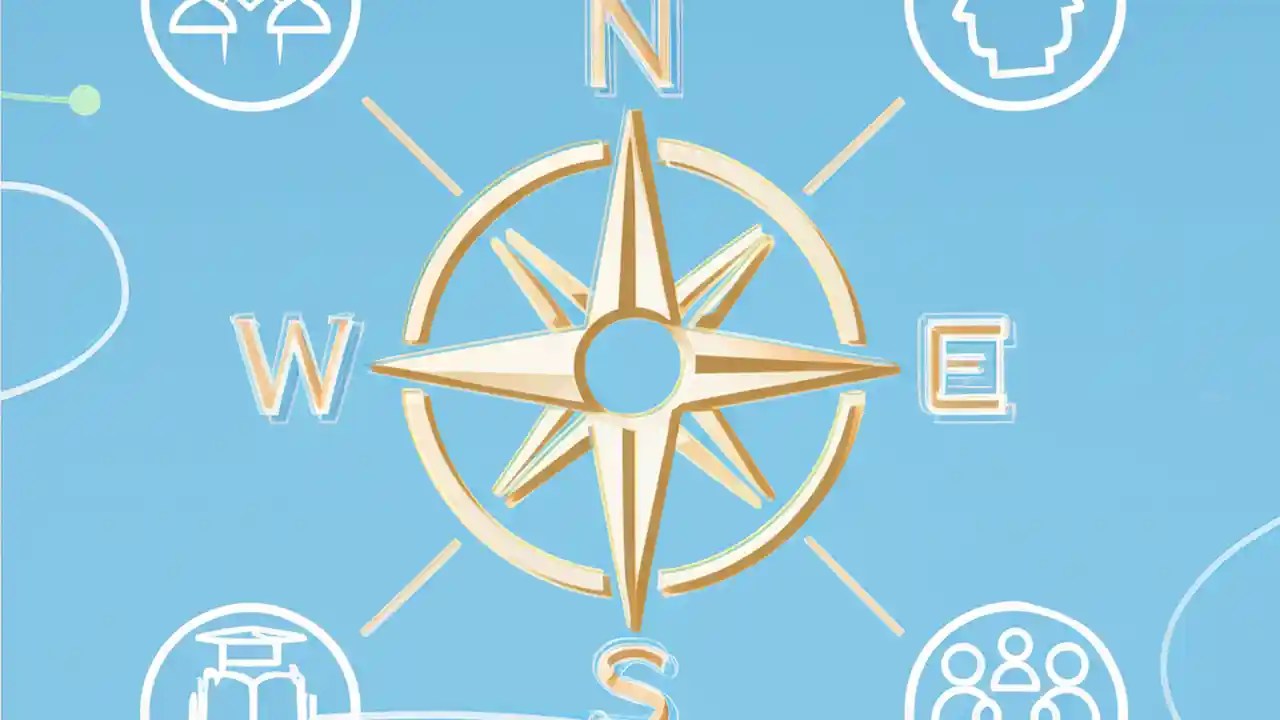 N
W
E
S