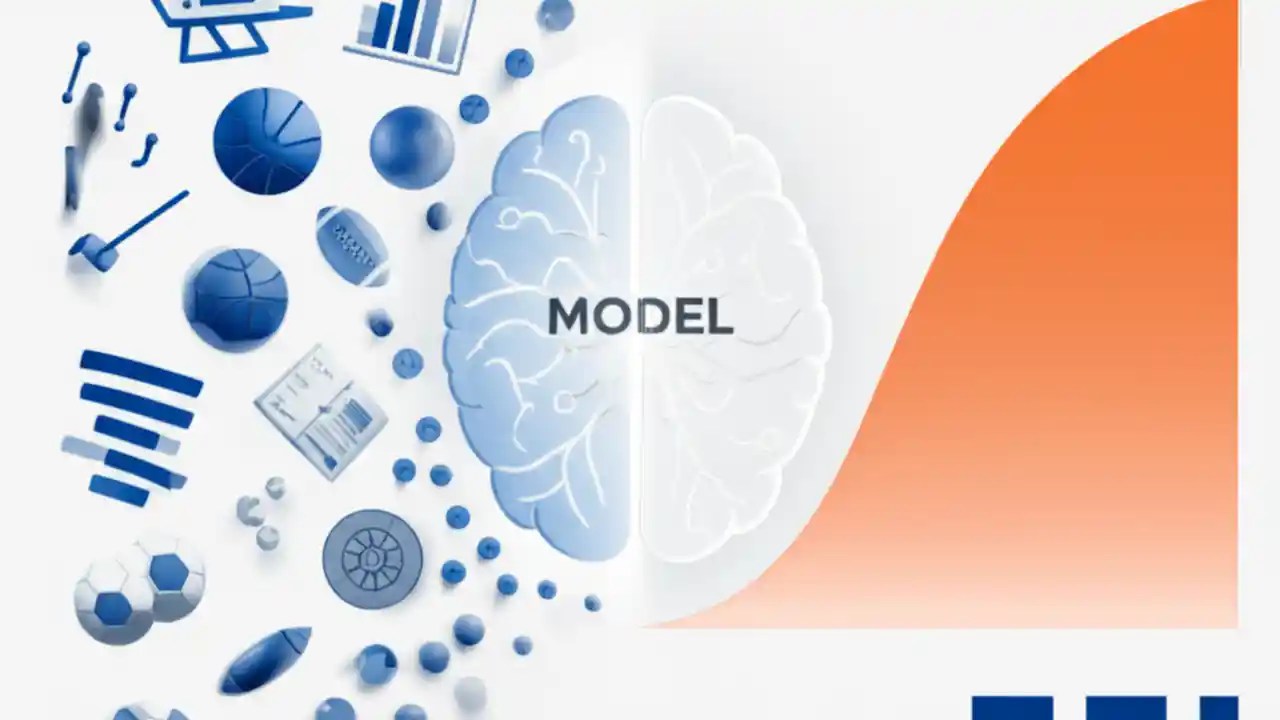 MODEL