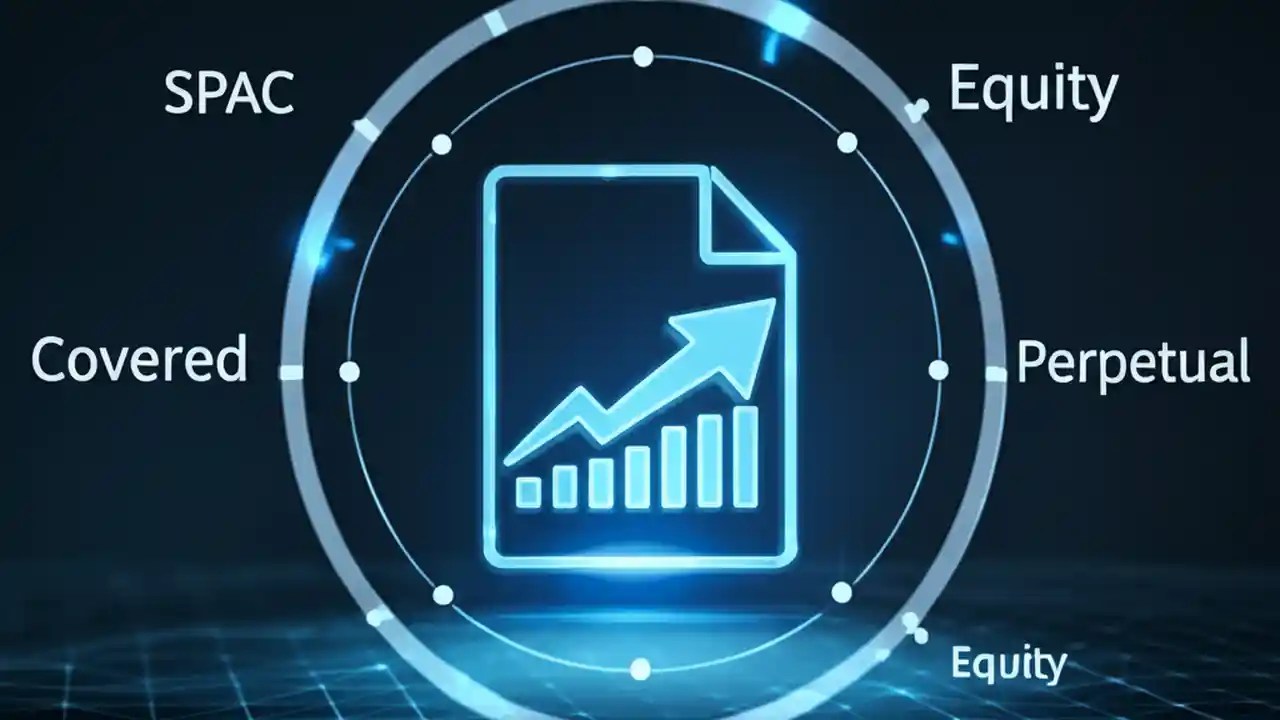 SPAC
Equity
Covered
Perpetual
Equity