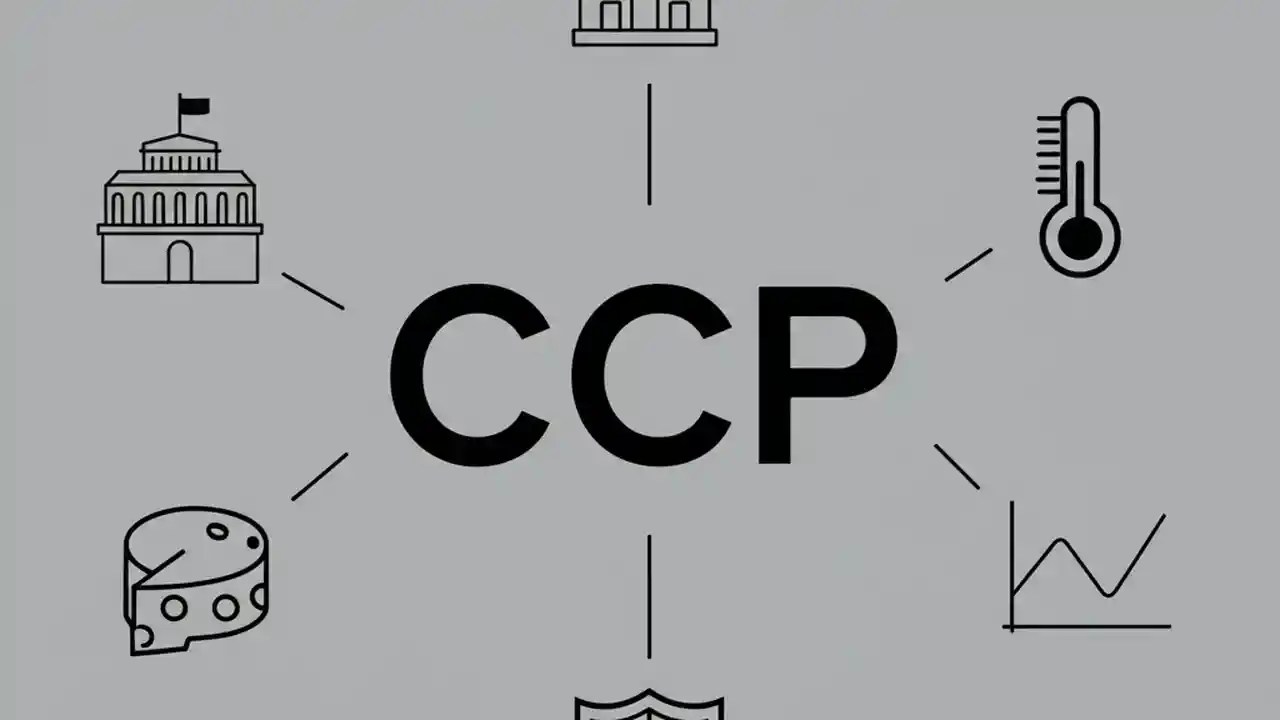 CCP