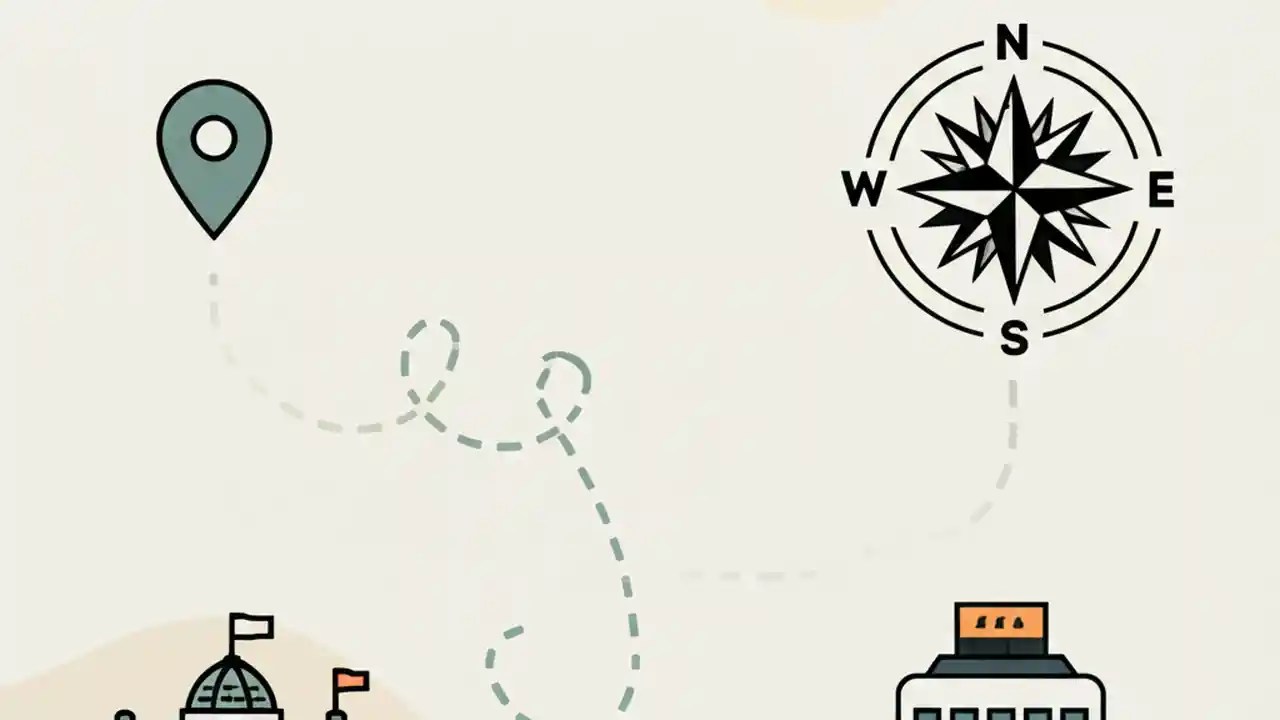 N
W
E
S