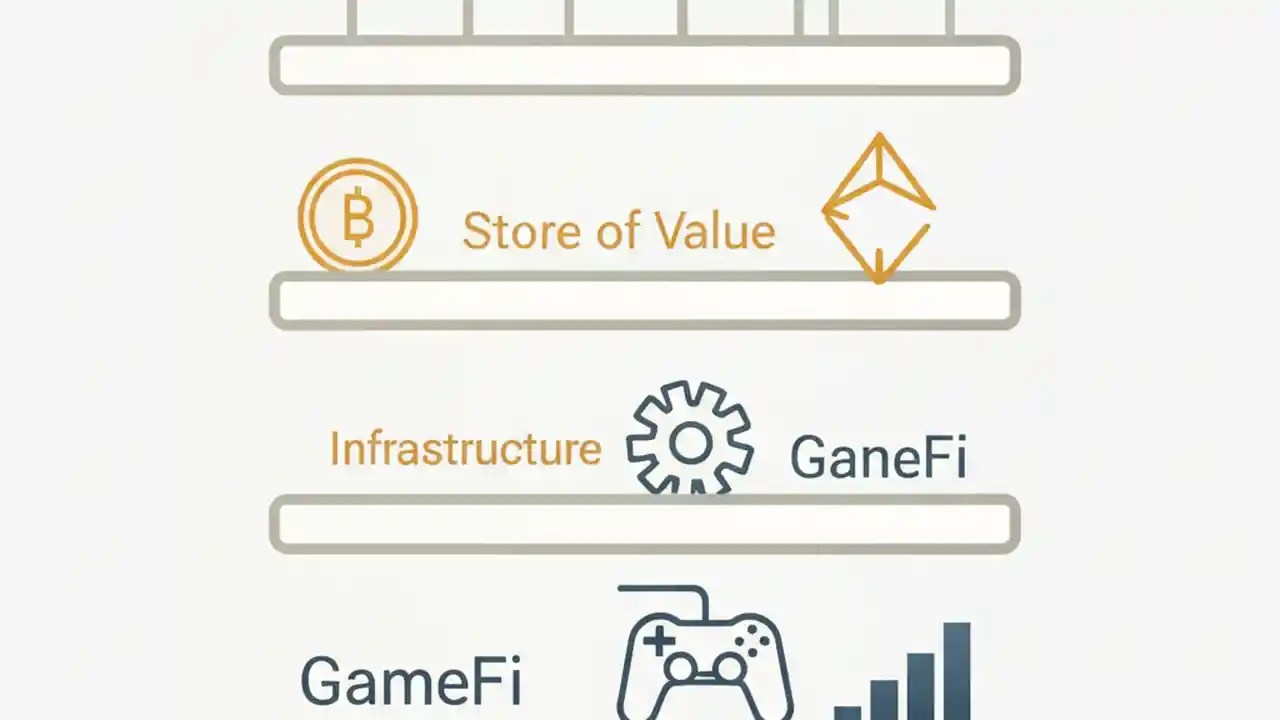 Store of Value

Infrastructure GaneFi

GameFi