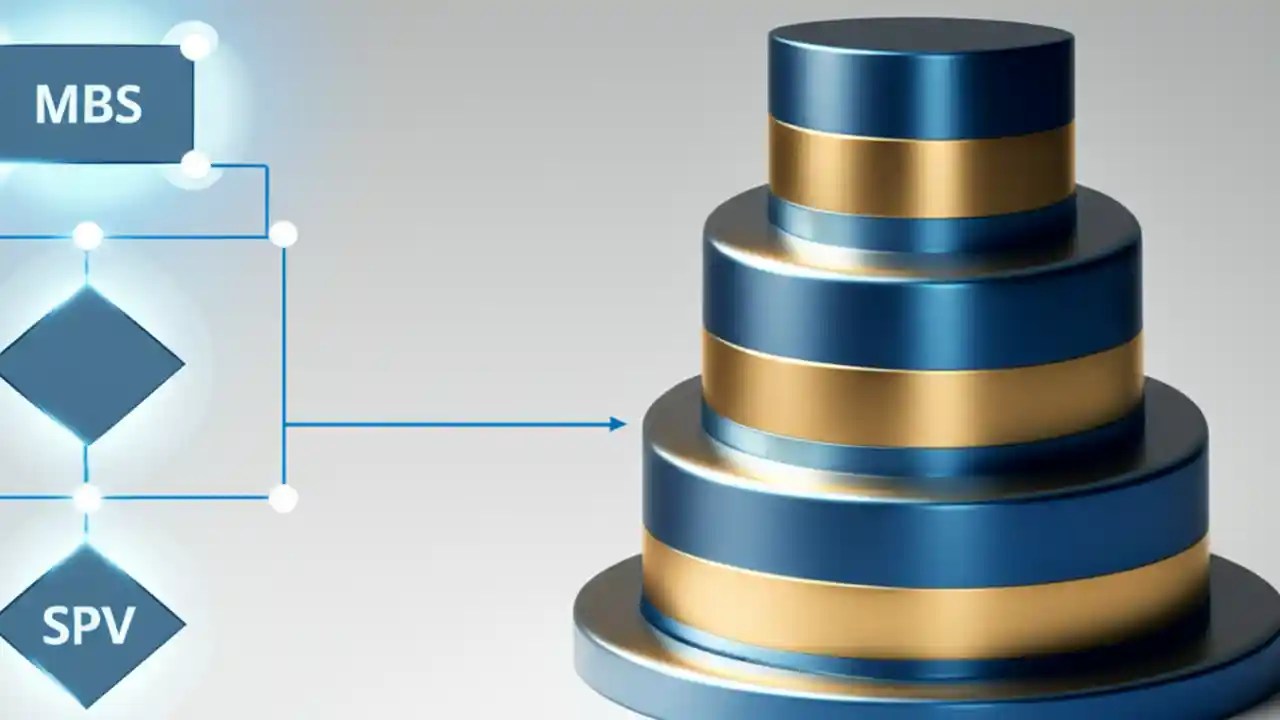 MBS

SPV