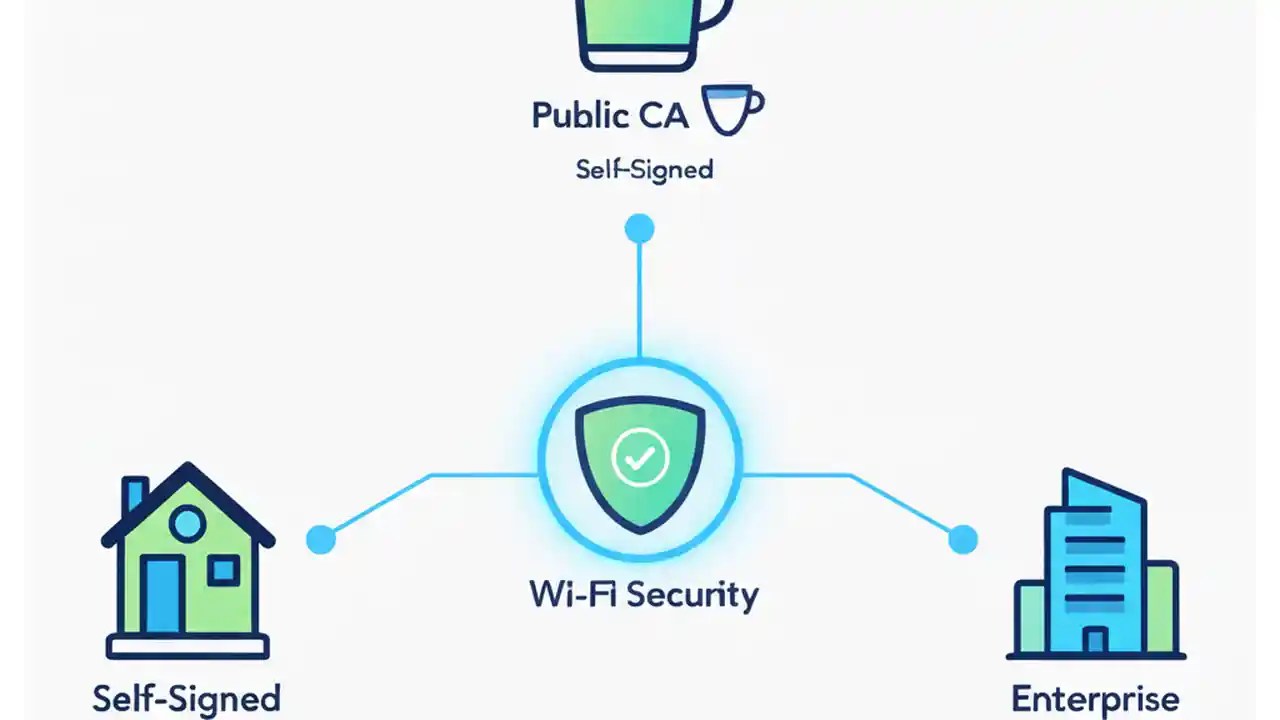 Public CA

Self-Signed

Wi-Fi Security

Self-Signed

Enterprise