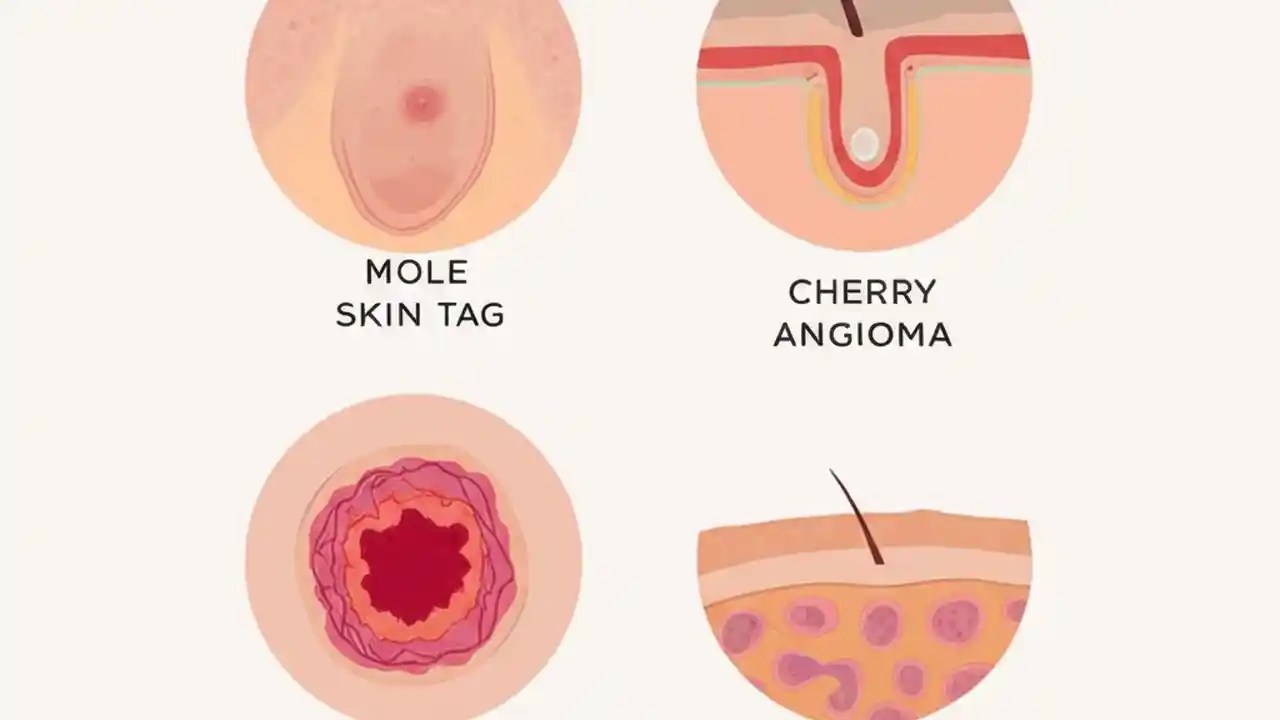 MOLE
SKIN TAG

CHERRY
ANGIOMA