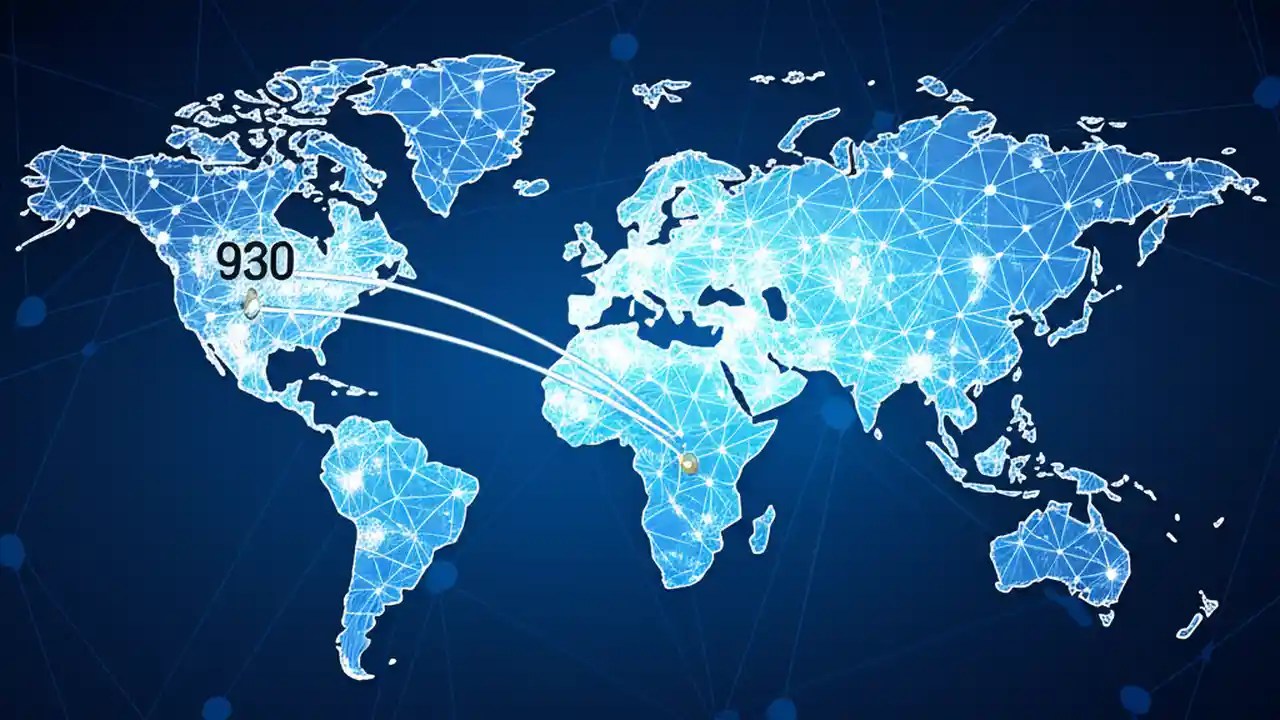 930