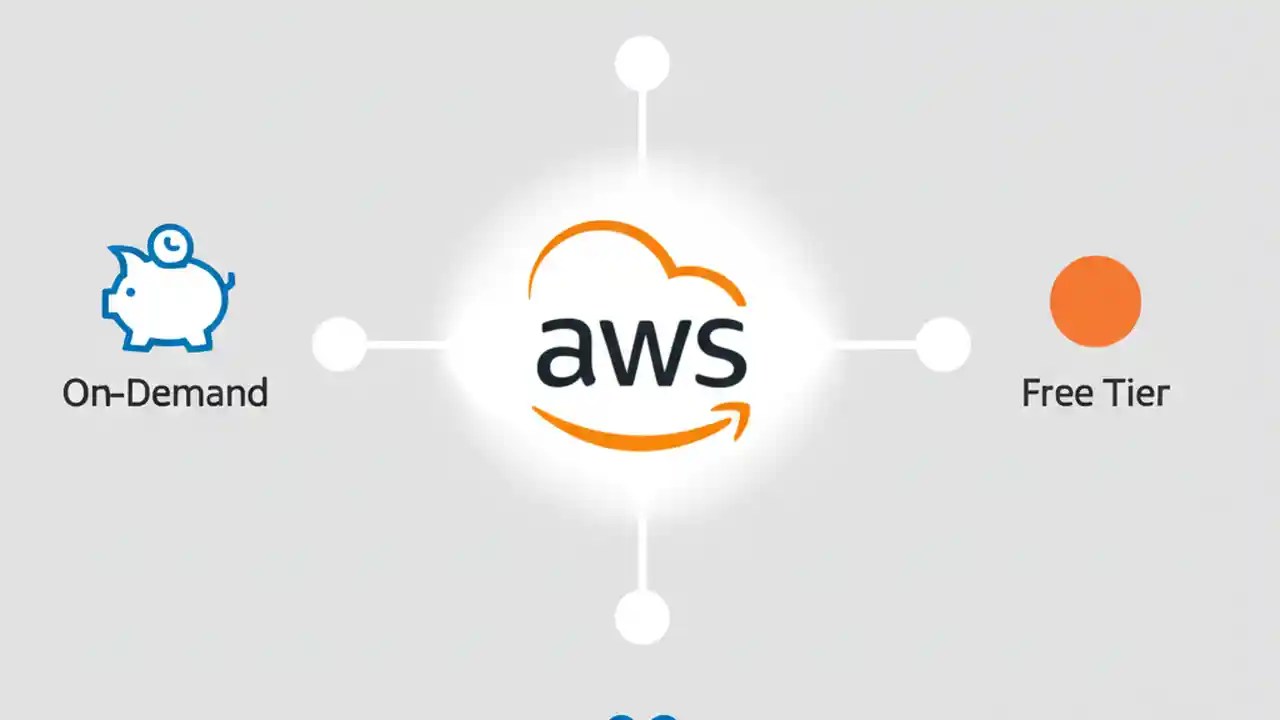 On-Demand

aws

Free Tier