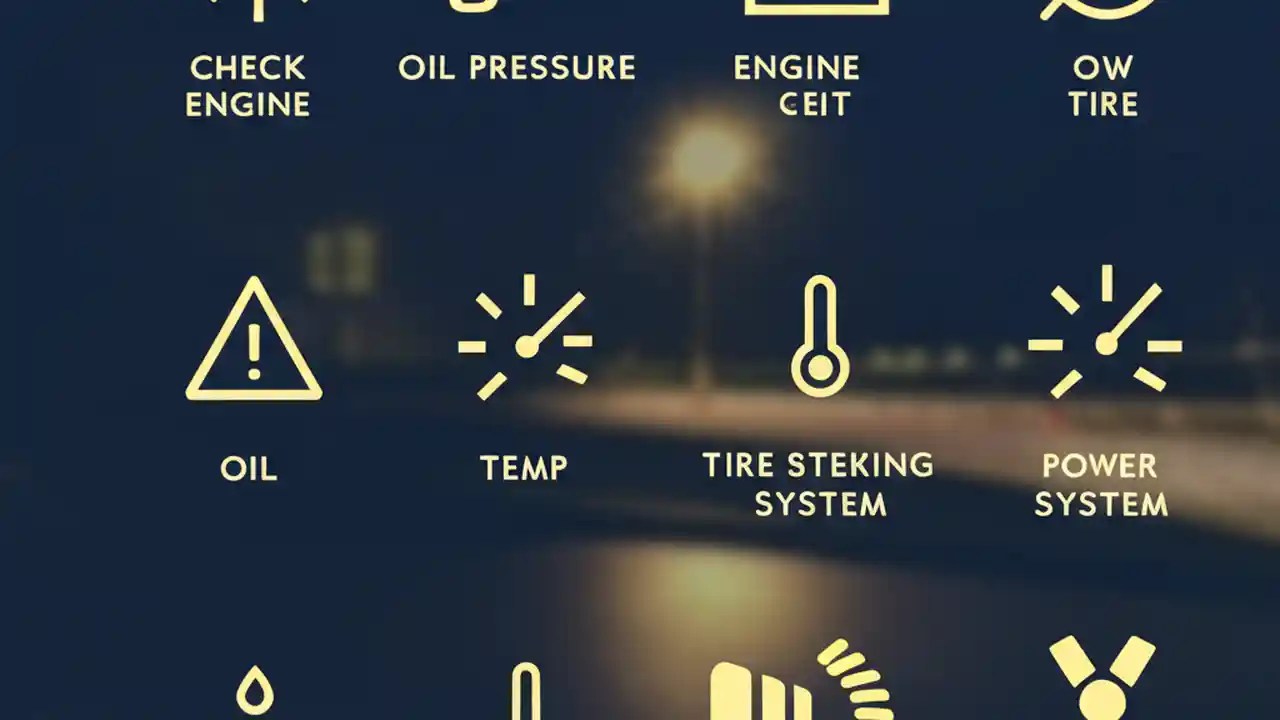 CHECK ENGINE

OIL PRESSURE

ENGINE CEIT

OW TIRE

OIL

TEMP

TIRE STEKING SYSTEM

POWER SYSTEM