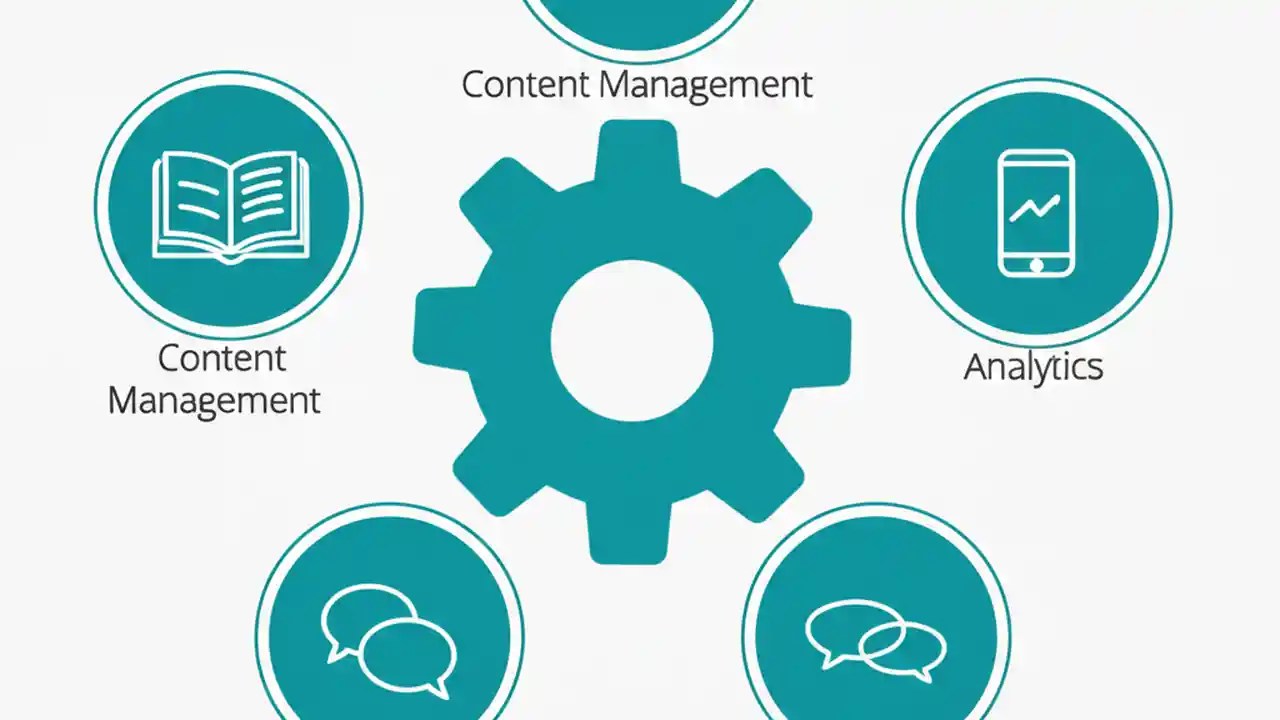 Content Management

Content Management

Analytics