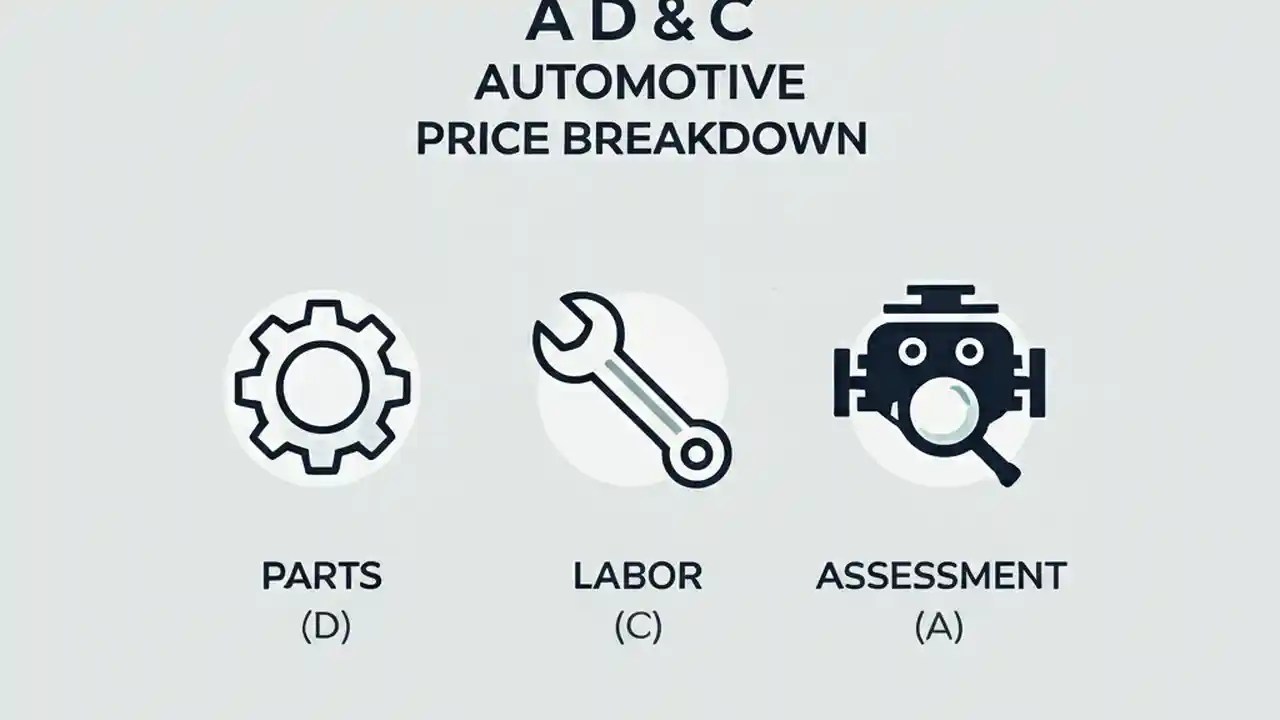 A D & C
AUTOMOTIVE
PRICE BREAKDOWN

PARTS
(D)

LABOR
(C)

ASSESSMENT
(A)