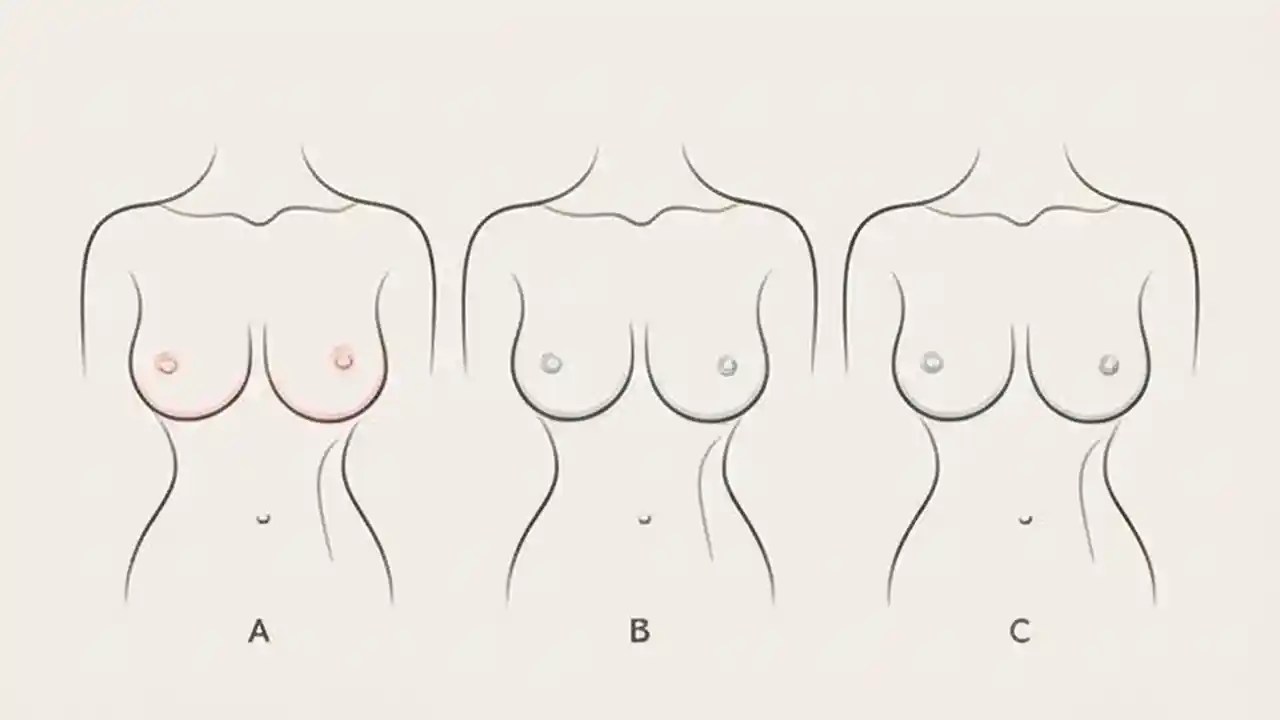 A

B

C