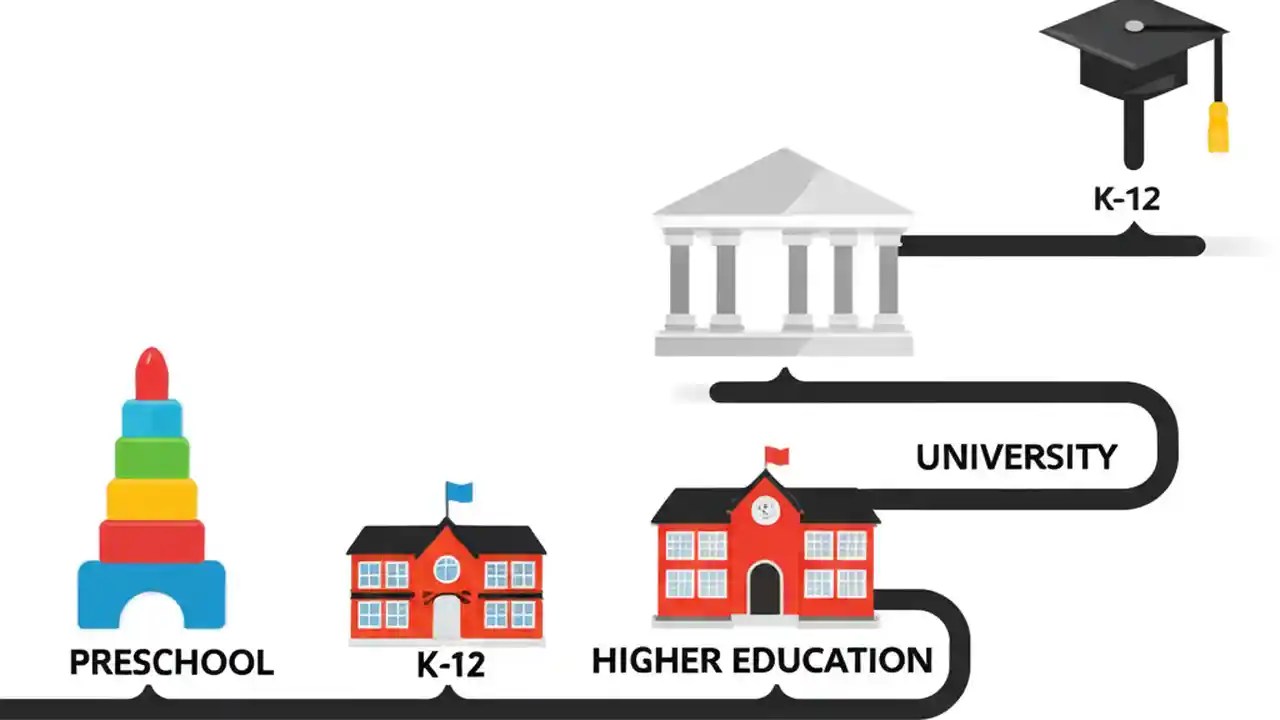 K-12

UNIVERSITY

PRESCHOOL

K-12

HIGHER EDUCATION