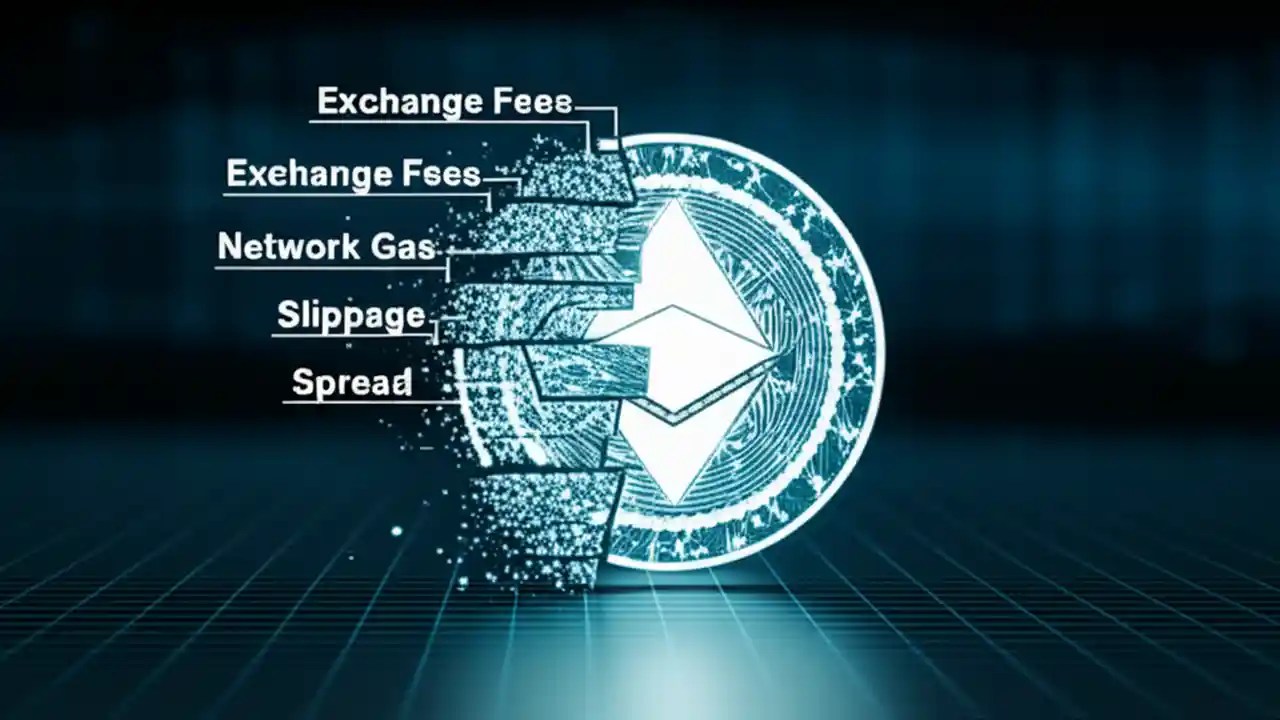 Exchange Fees
Exehange Fees
Network Gas
Slippage
Spread