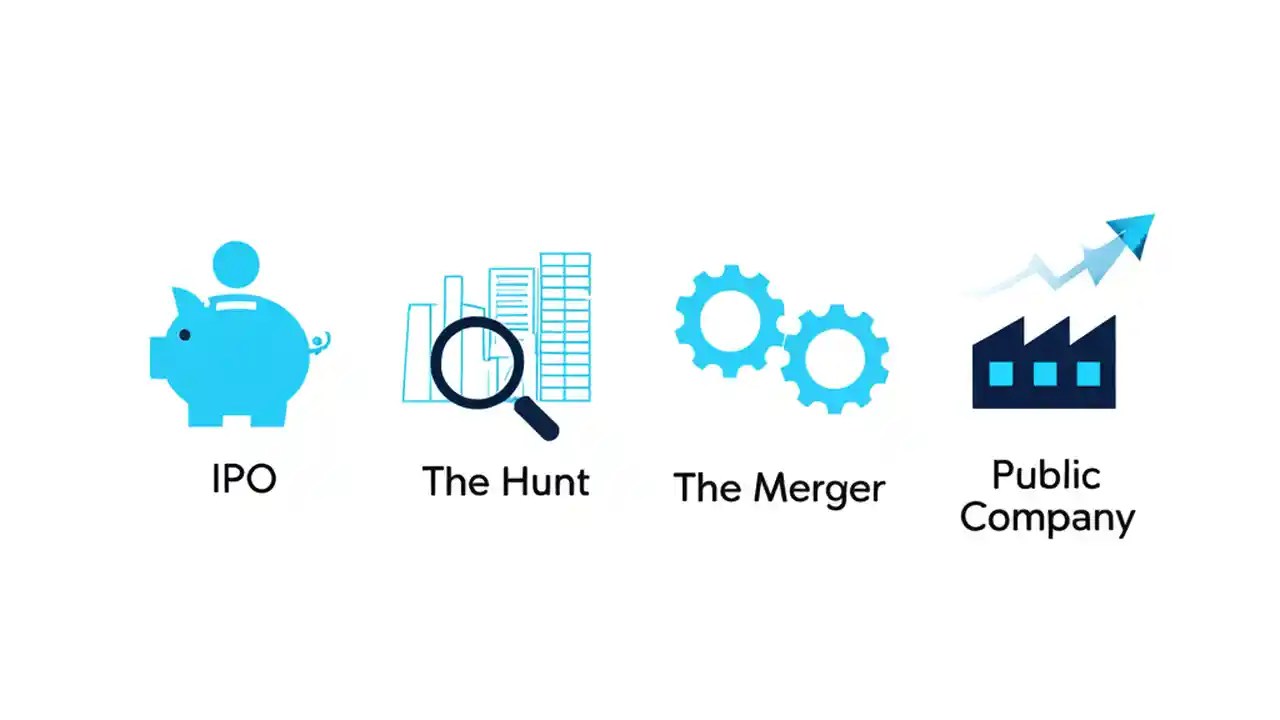 IPO

The Hunt

The Merger

Public Company