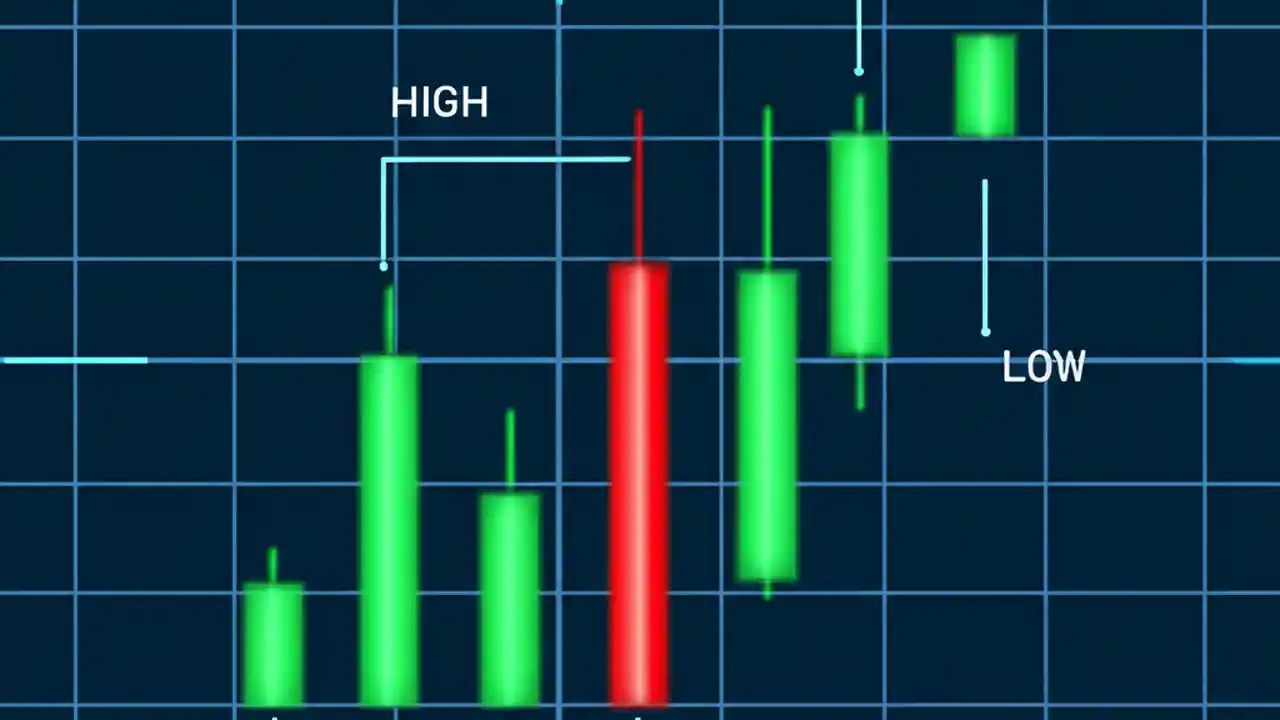 HIGH

LOW