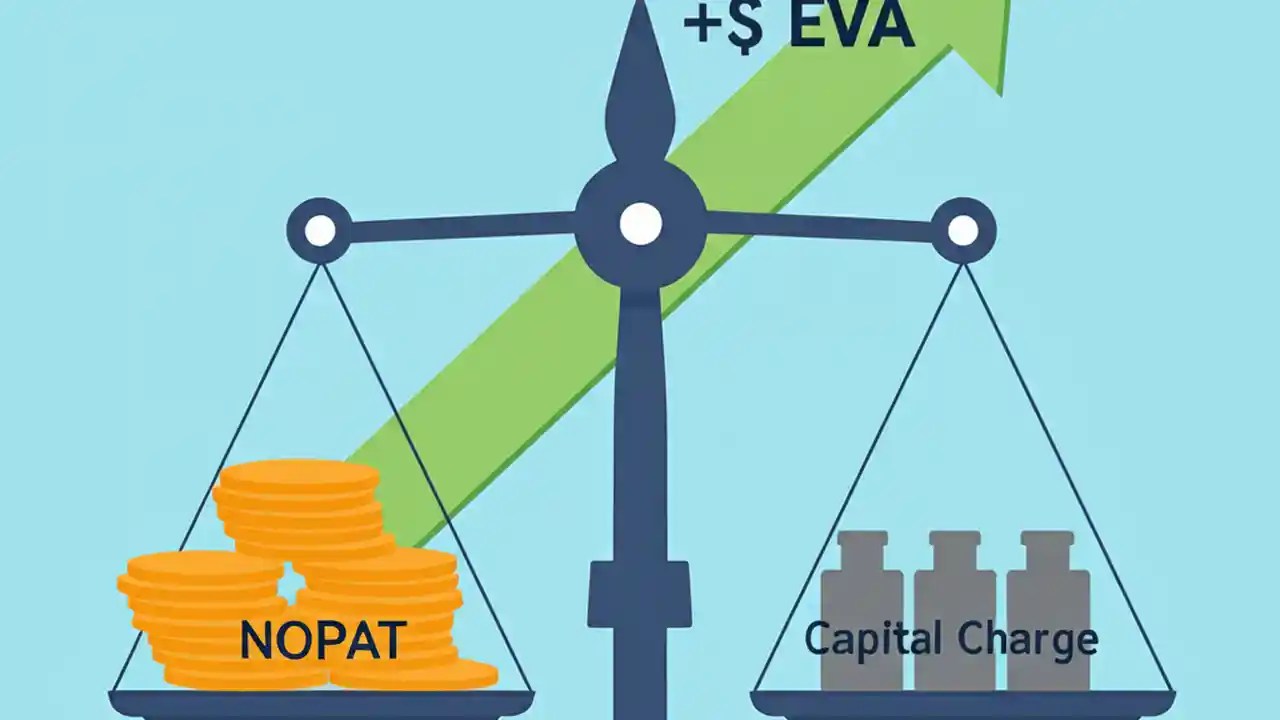 +$ EVA

NOPAT

Capital Charge