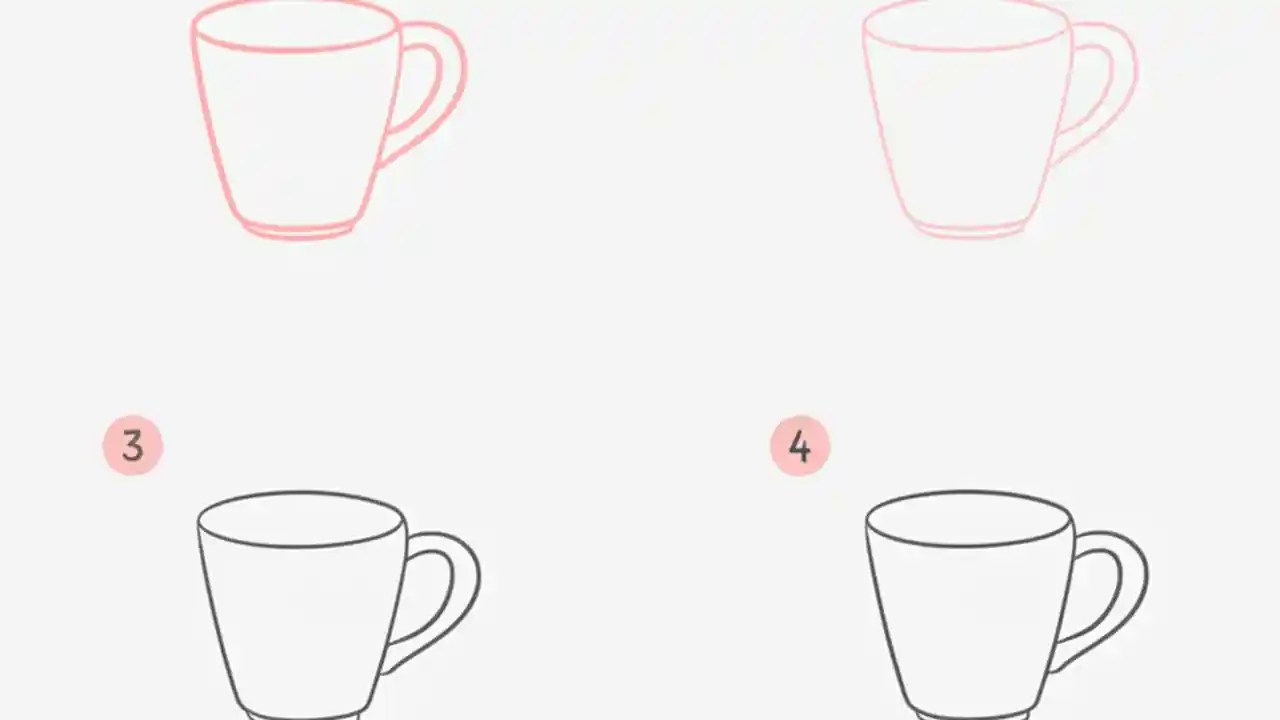 3

4