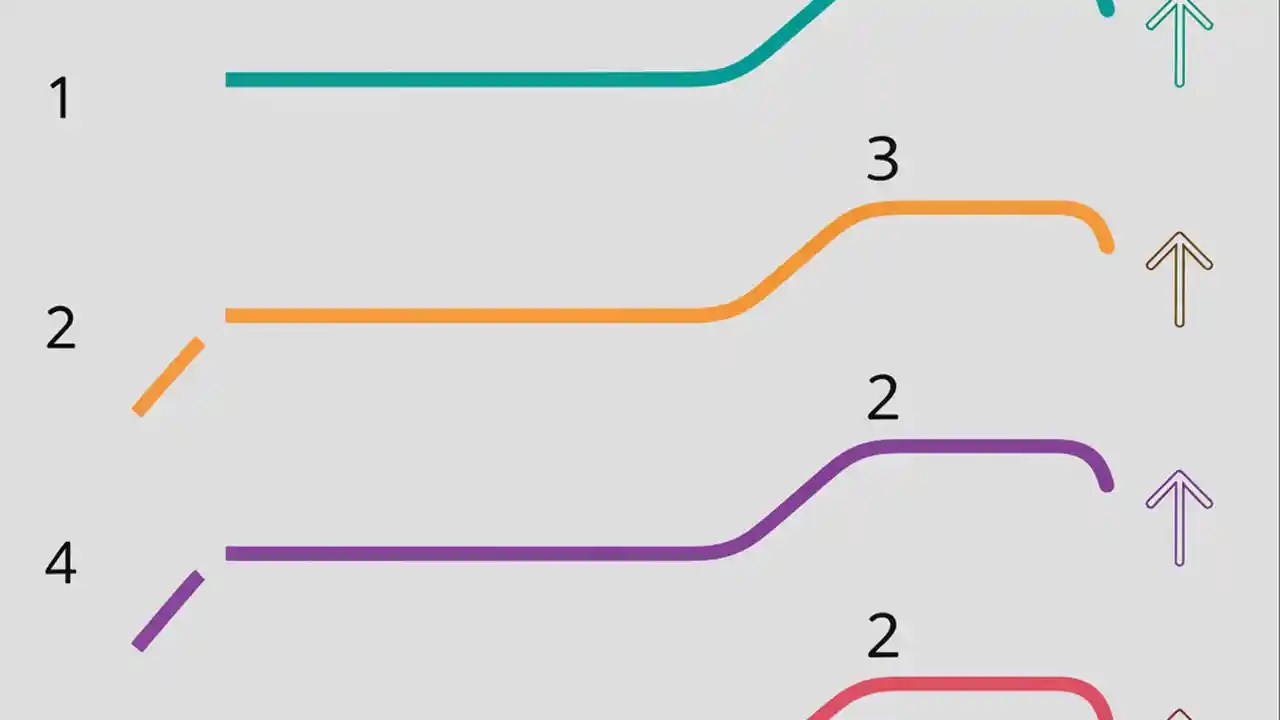 1

3

2

2

4

2