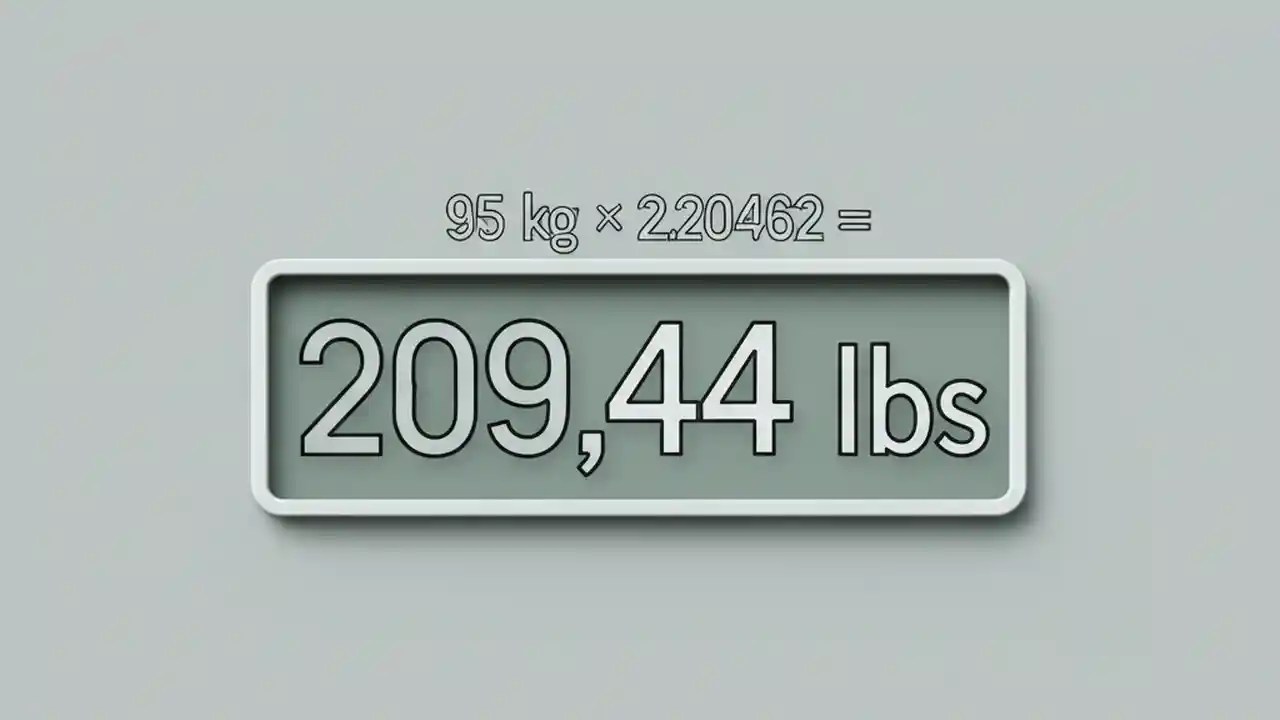 95 kg × 2.20462 =

209,44 lbs