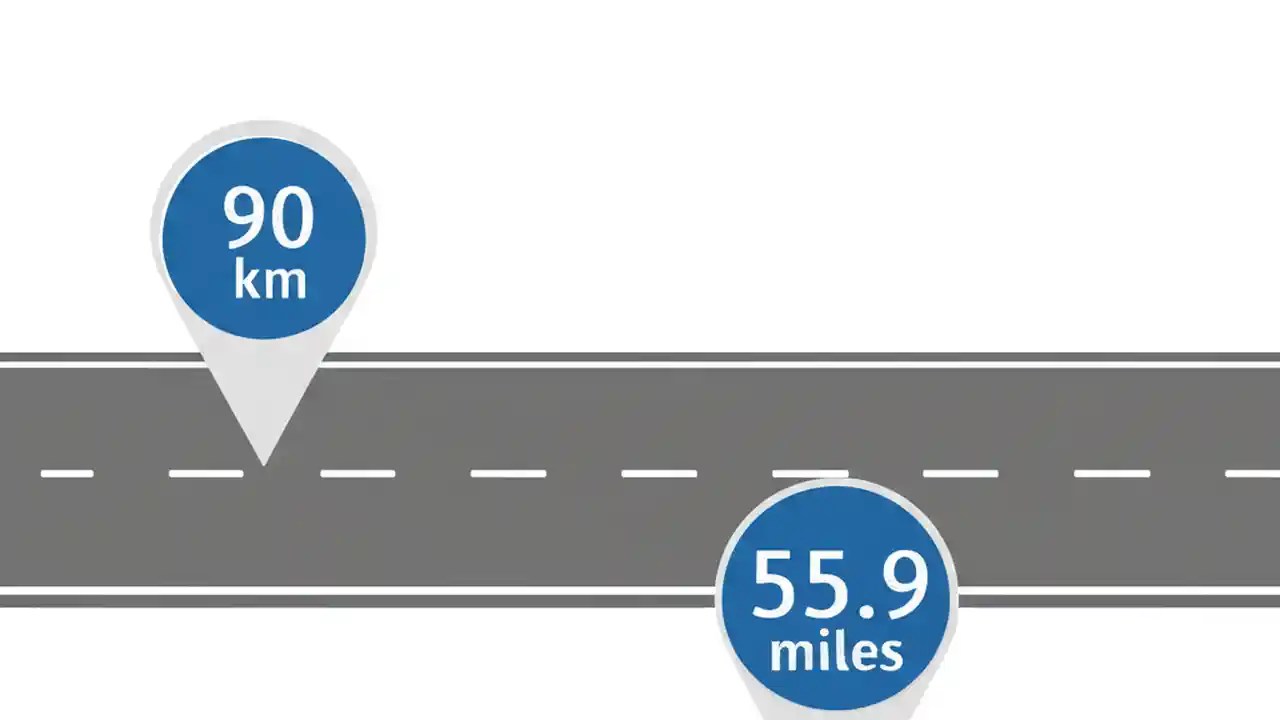 90
km

55.9
miles