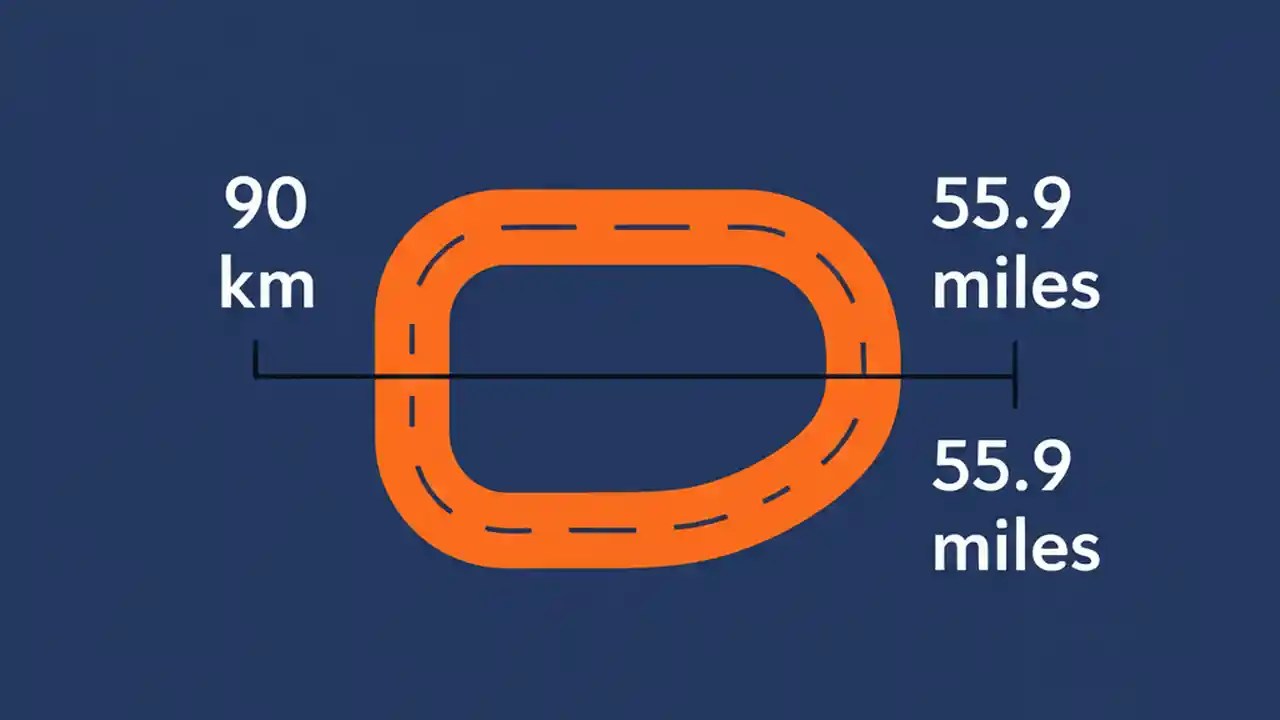 90 km

55.9 miles

55.9 miles