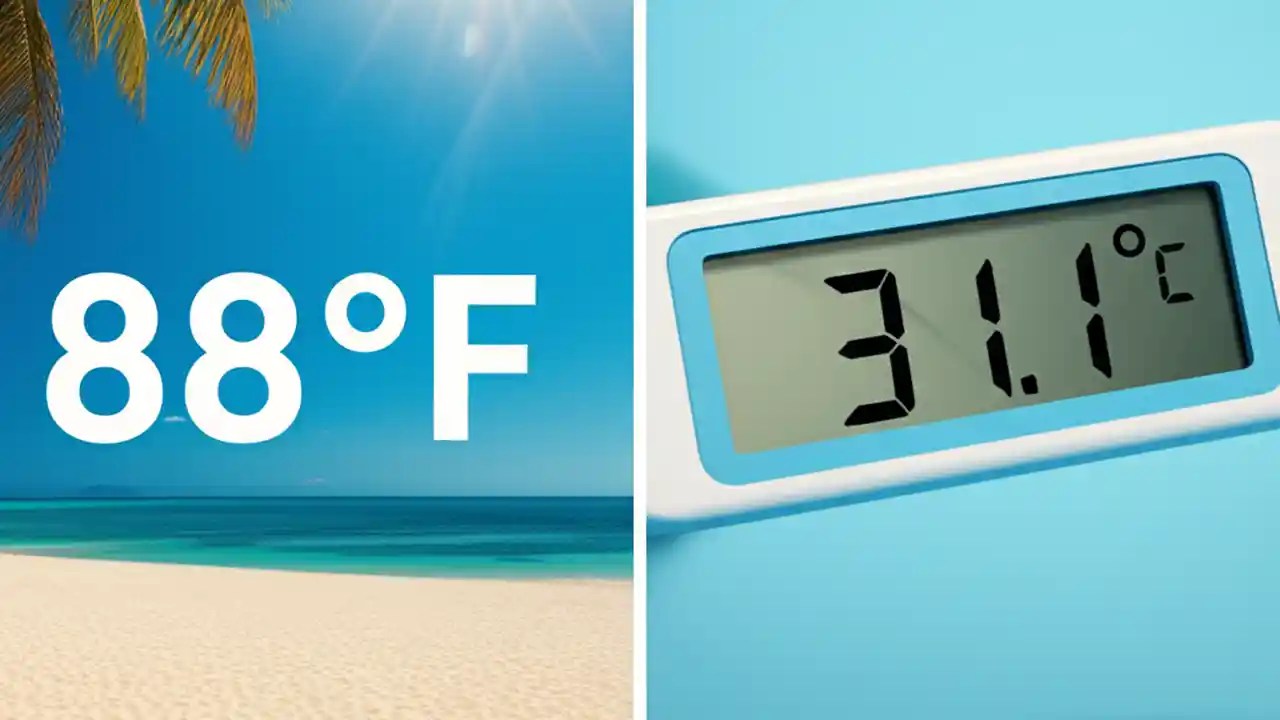 88°F

31.1°C