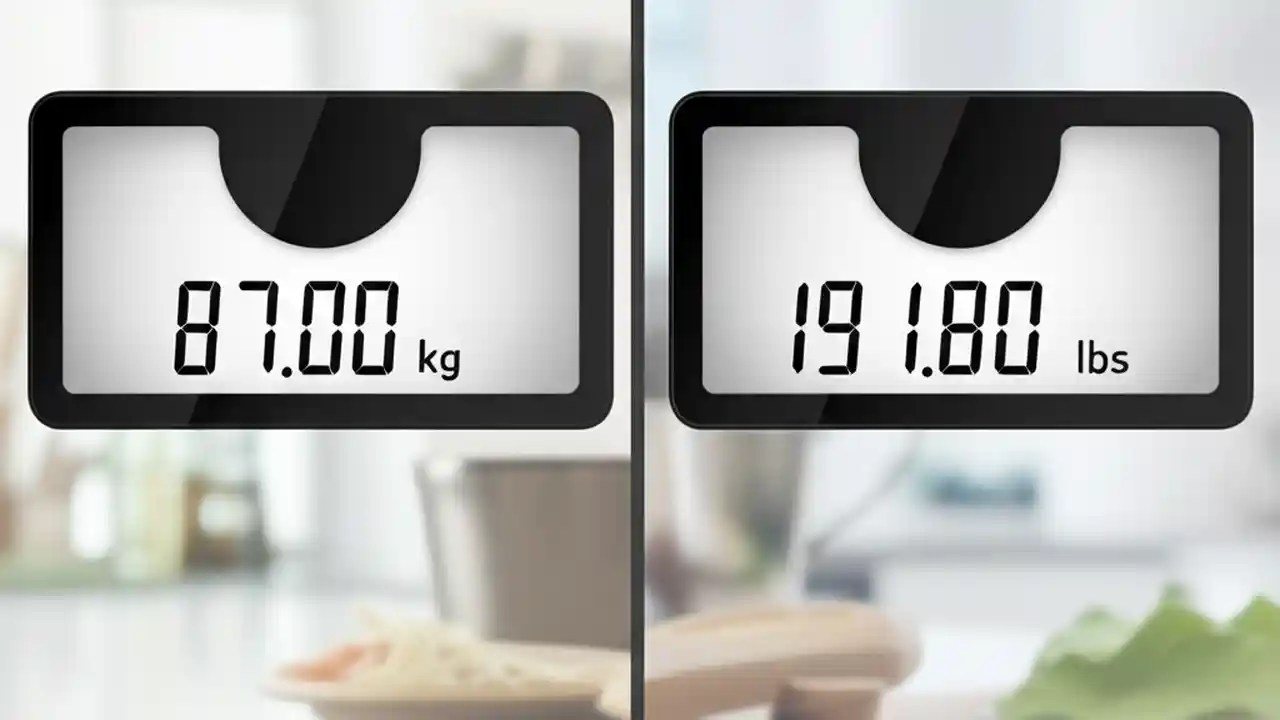 87.00 kg

191.80 lbs