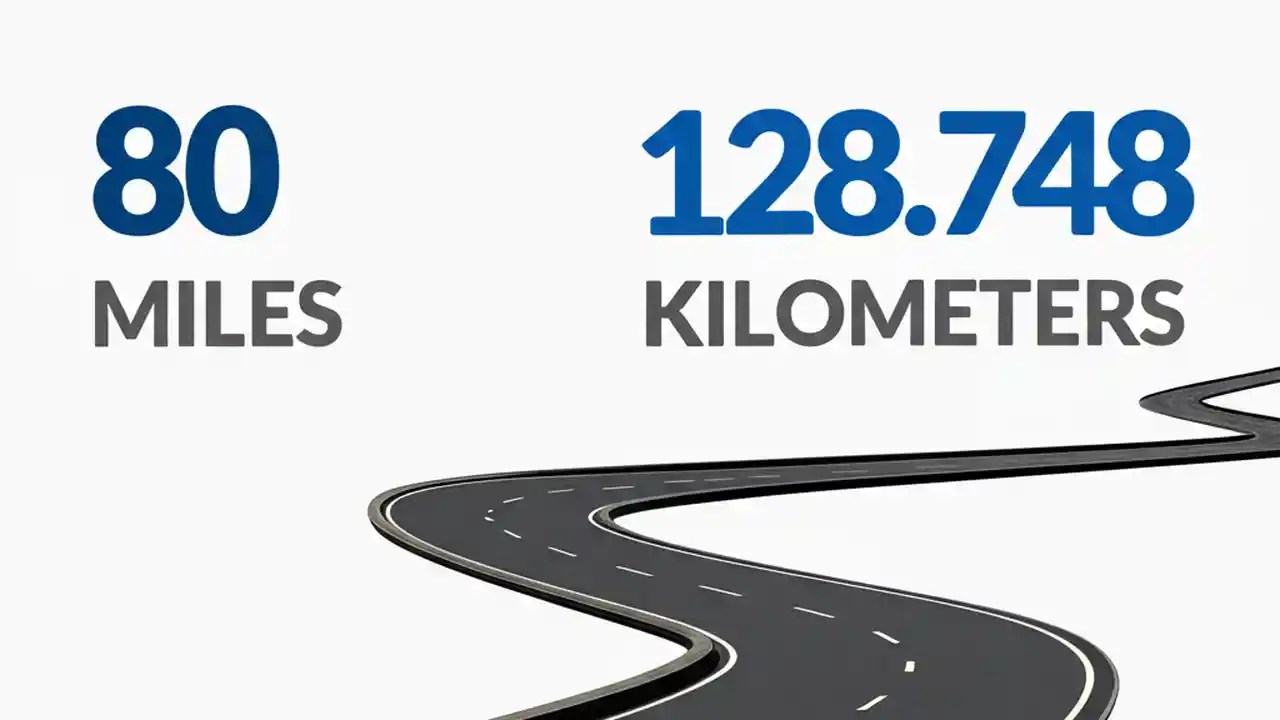 80
MILES

128.748
KILOMETERS