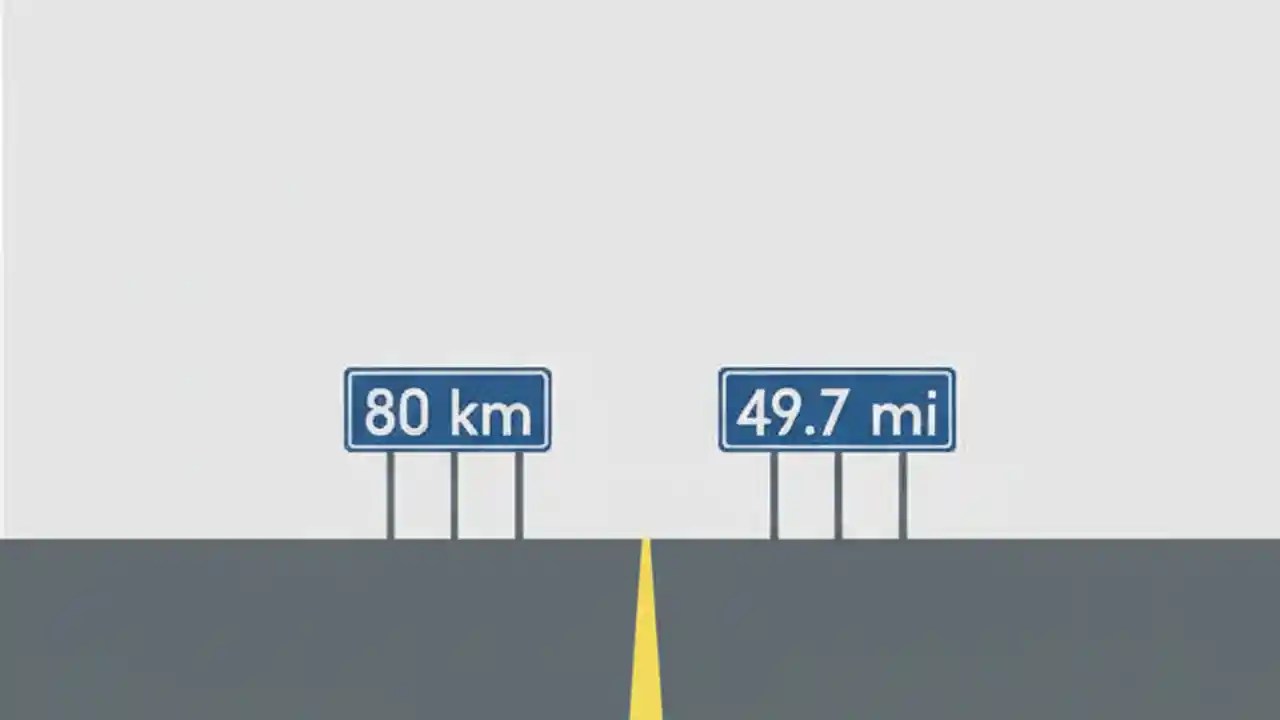 80 km

49.7 mi