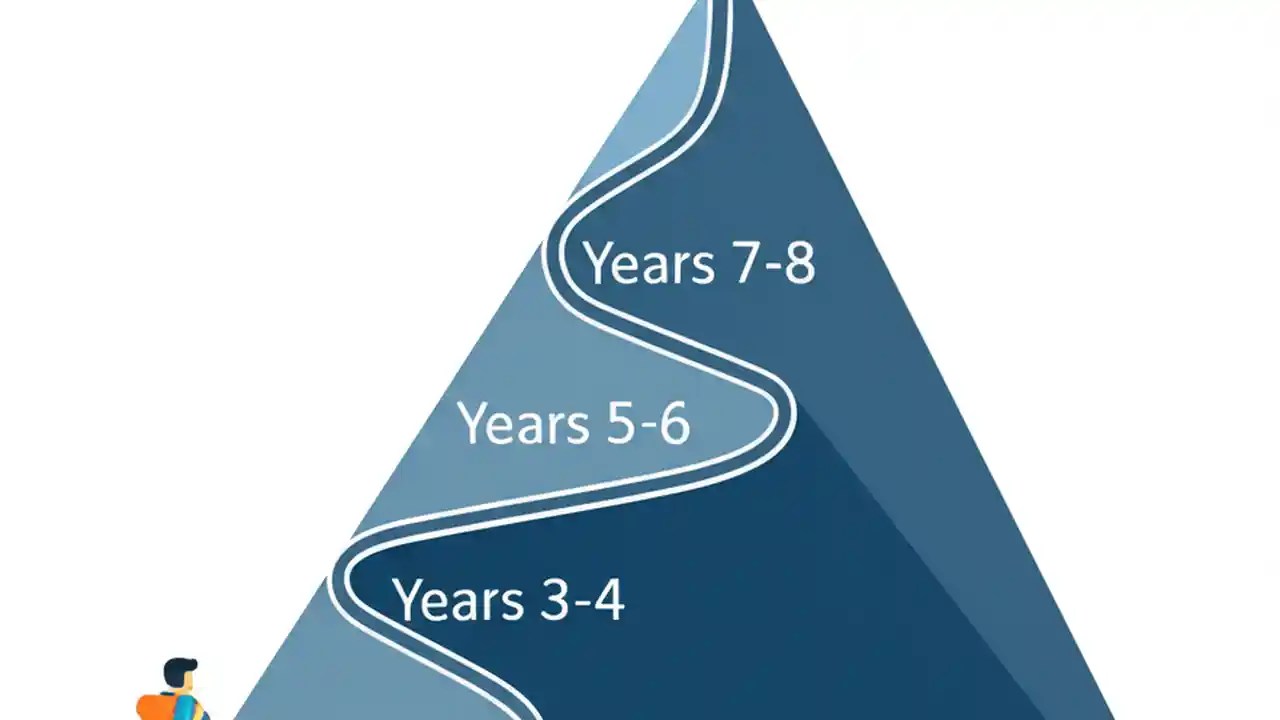 Years 7-8

Years 5-6

Years 3-4