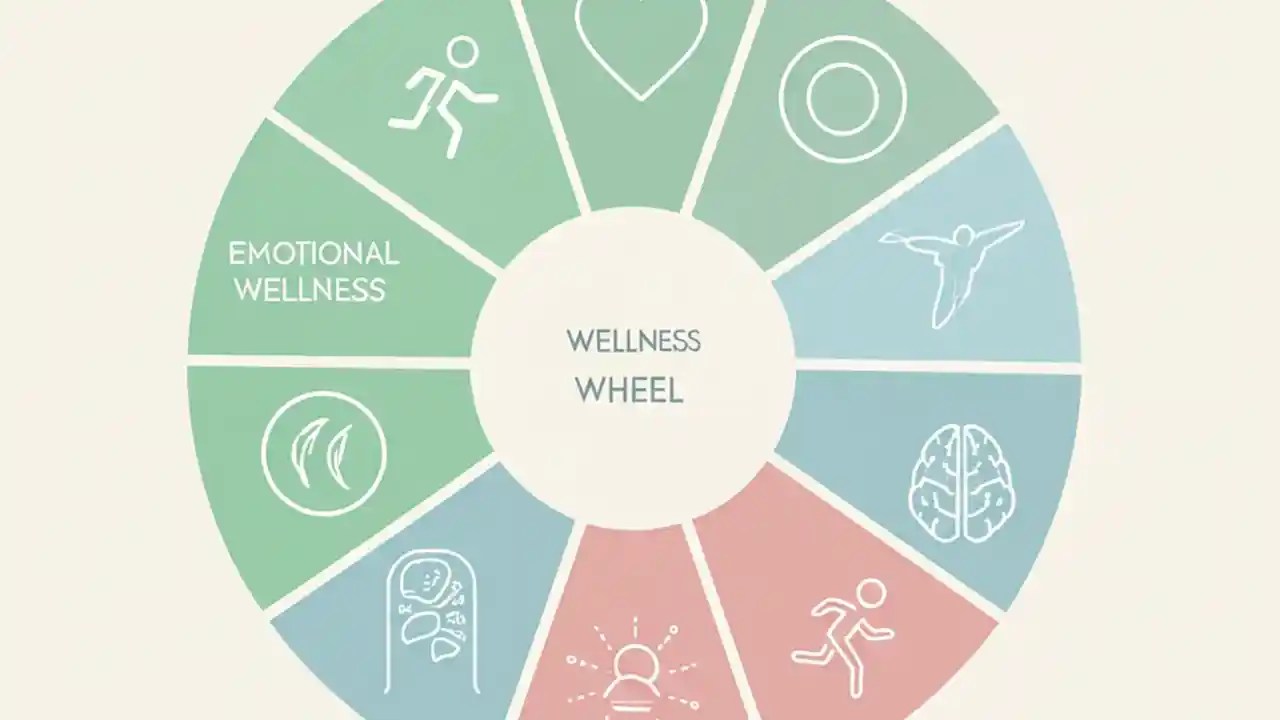 EMOTIONAL WELLNESS

WELLNESS WHEEL