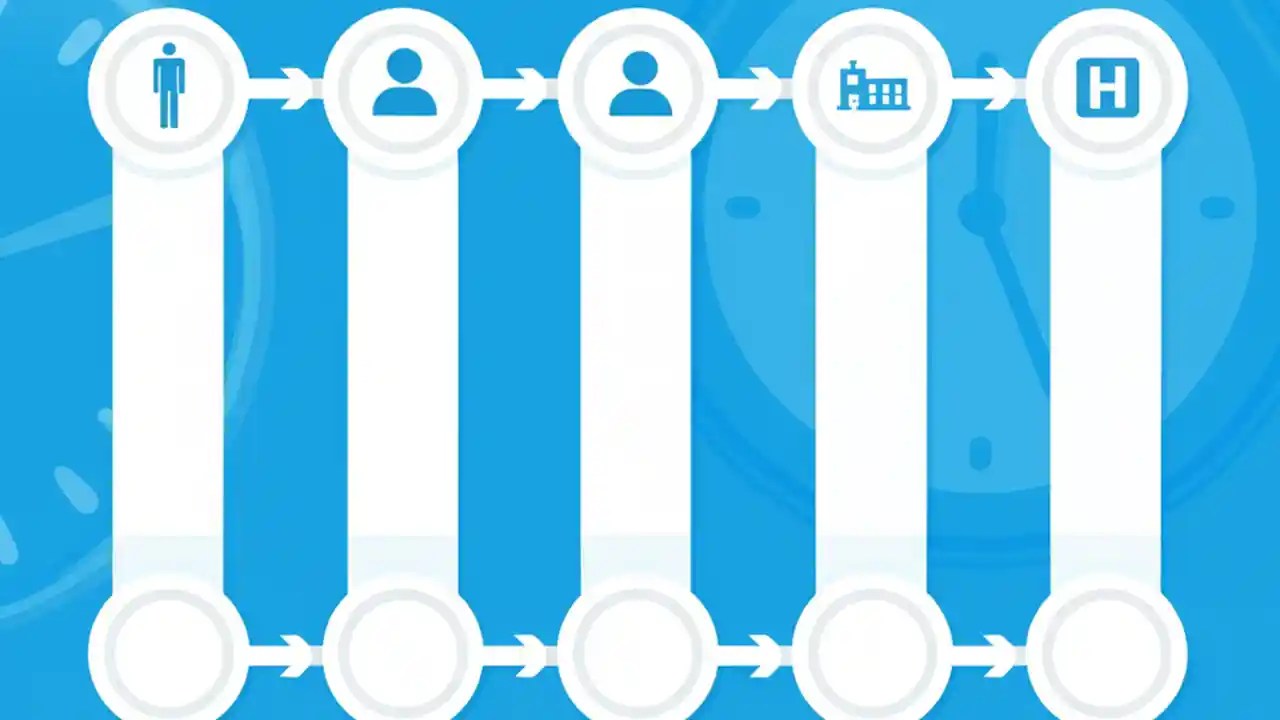 H