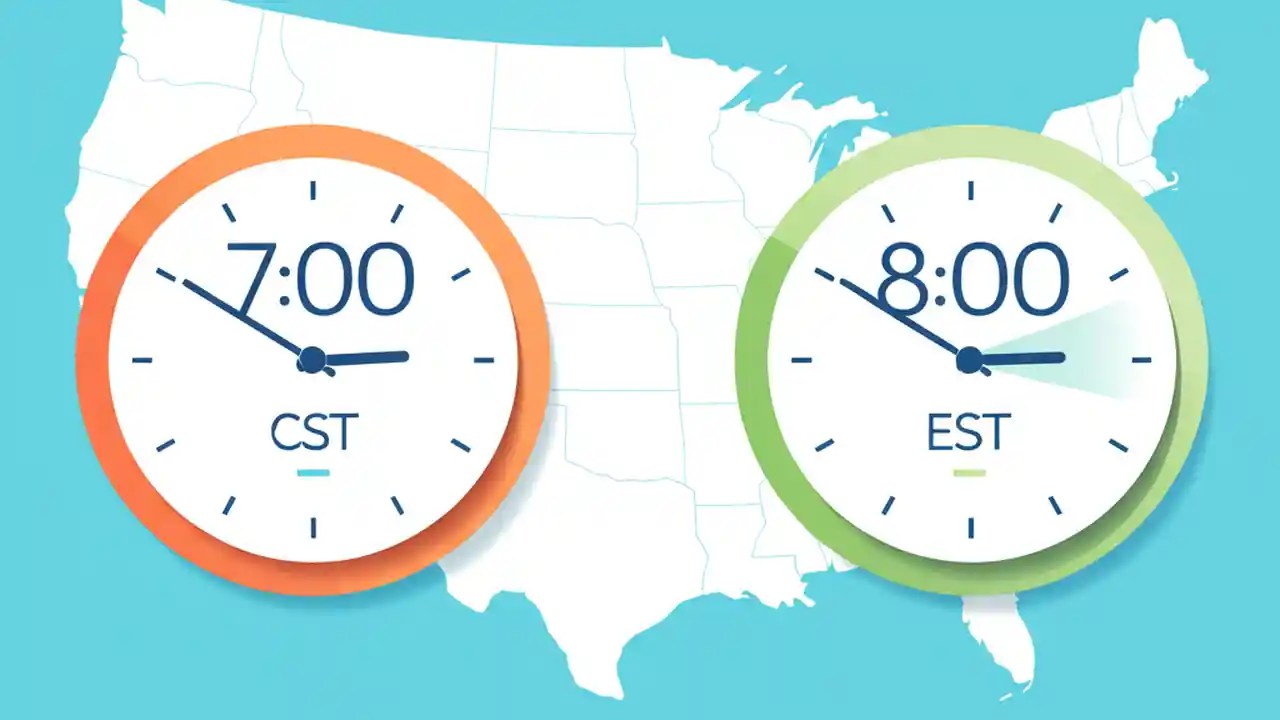 7:00

CST

8:00

EST