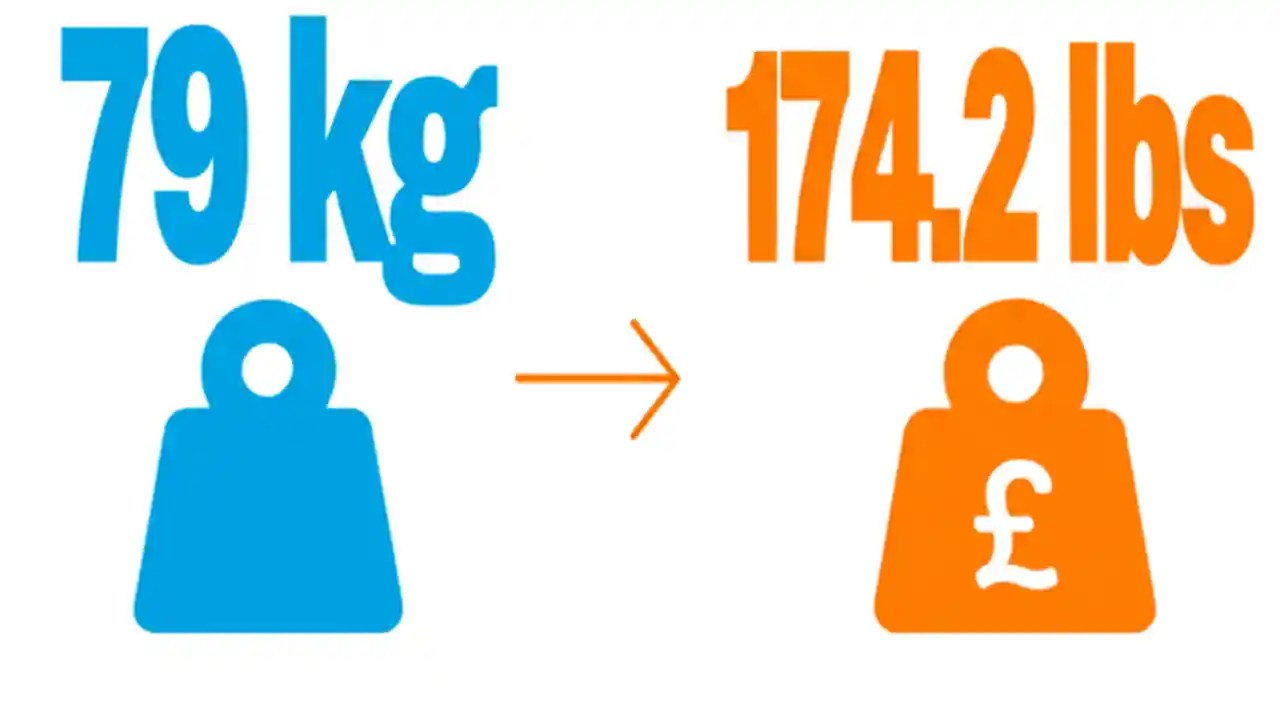 79 kg

174.2 lbs

£